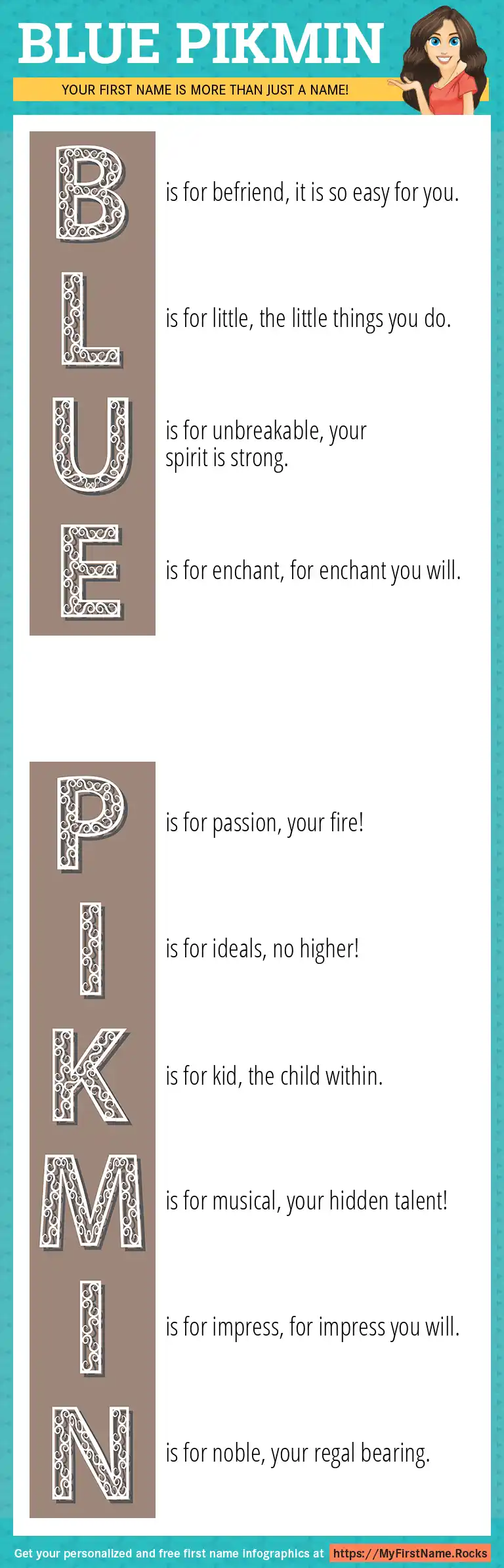 BLUE PIKMIN

YOUR FIRST NAME IS MORE THAN JUST A NAME!

B is for befriend, it is so easy for you.

L is for little, the little things you do.

U is for unbreakable, your spirit is strong.

E is for enchant, for enchant you will.

P is for passion, your fire!

I is for ideals, no higher!

K is for kid, the child within.

M is for musical, your hidden talent!

I is for impress, for impress you will.

N is for noble, your regal bearing.

Get your personalized and free first name infographics at https://MyFirstName.Rocks