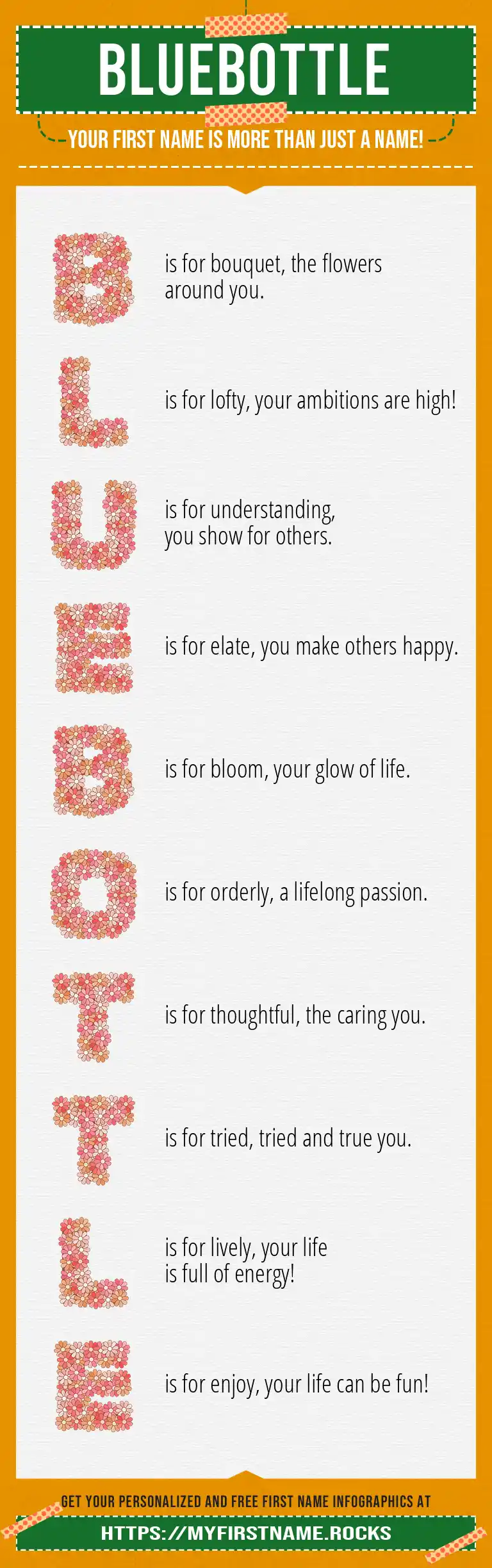 BLUEBOTTLE

YOUR FIRST NAME IS MORE THAN JUST A NAME!

B is for bouquet, the flowers around you.

L is for lofty, your ambitions are high!

U is for understanding, you show for others.

E is for elate, you make others happy.

B is for bloom, your glow of life.

O is for orderly, a lifelong passion.

T is for thoughtful, the caring you.

T is for tried, tried and true you.

L is for lively, your life is full of energy!

E is for enjoy, your life can be fun!

GET YOUR PERSONALIZED AND FREE FIRST NAME INFOGRAPHICS AT

HTTPS://MYFIRSTNAME.ROCKS