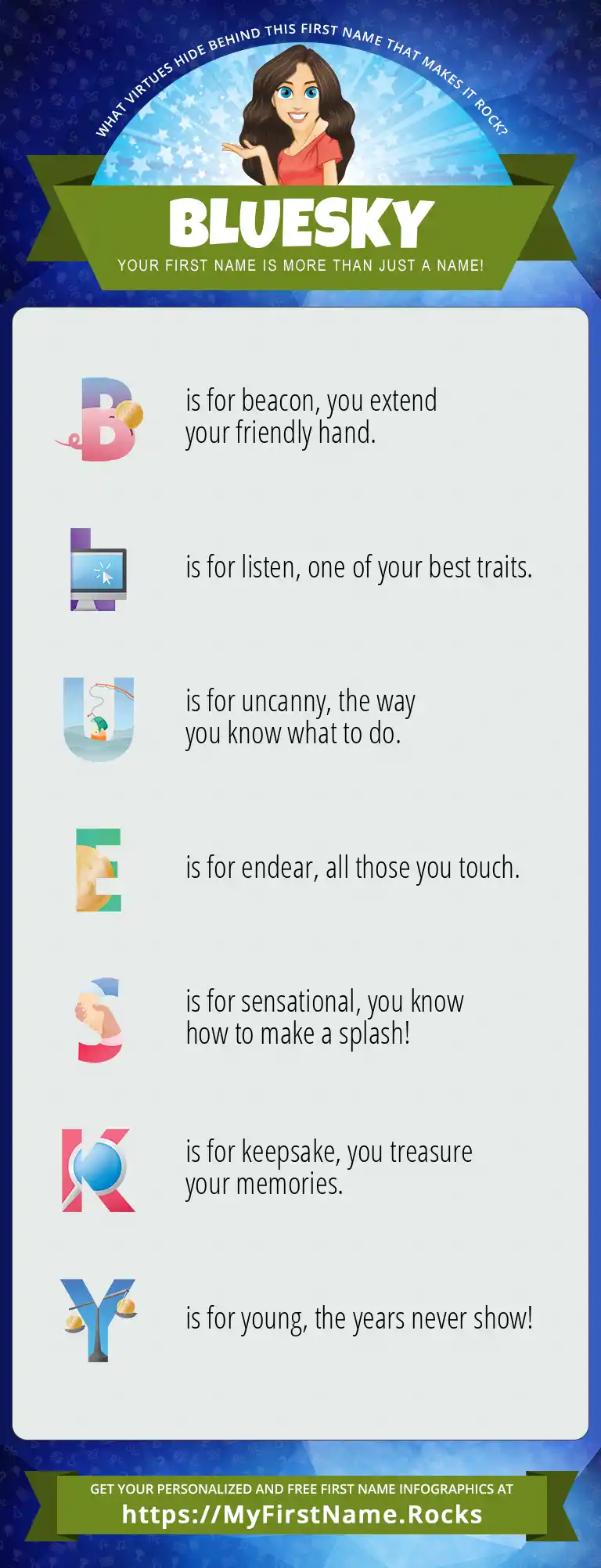 WHAT VIRTUES HIDE BEHIND THIS FIRST NAME THAT MAKES IT ROCK?

BLUESKY

YOUR FIRST NAME IS MORE THAN JUST A NAME!

B is for beacon, you extend your friendly hand.

L is for listen, one of your best traits.

U is for uncanny, the way you know what to do.

E is for endear, all those you touch.

S is for sensational, you know how to make a splash!

K is for keepsake, you treasure your memories.

Y is for young, the years never show!

GET YOUR PERSONALIZED AND FREE FIRST NAME INFOGRAPHICS AT

https://MyFirstName.Rocks