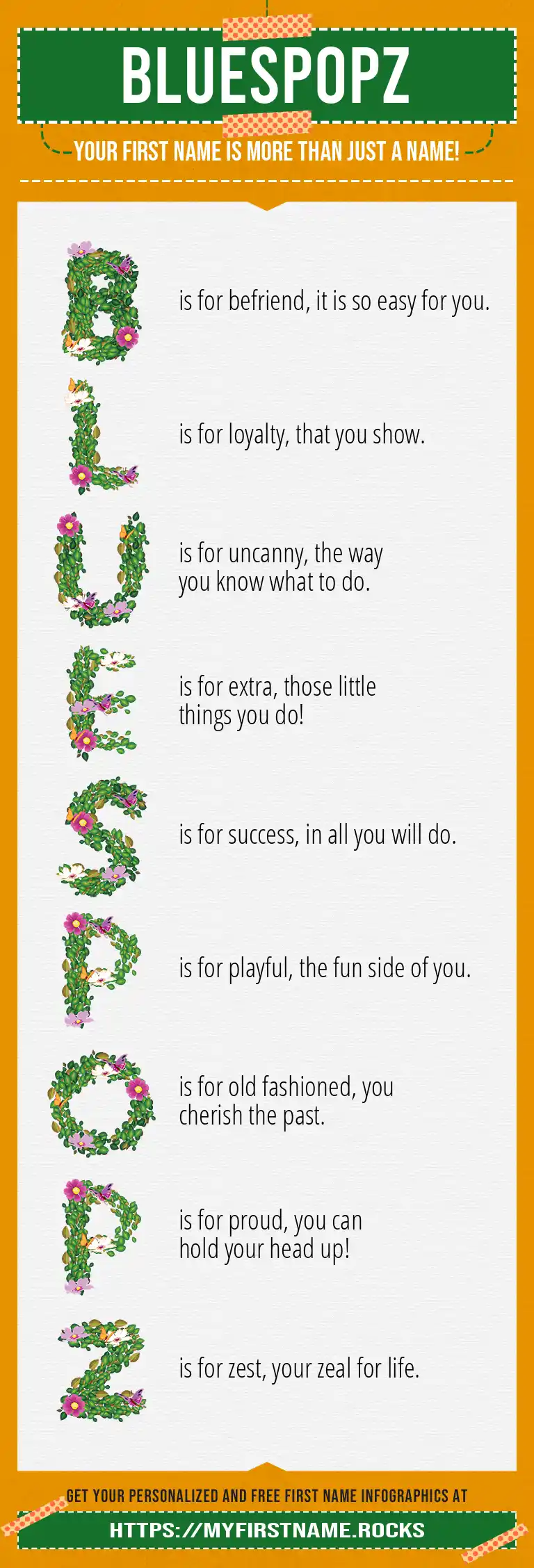 BLUESPOPZ

YOUR FIRST NAME IS MORE THAN JUST A NAME!

B is for befriend, it is so easy for you.

L is for loyalty, that you show.

U is for uncanny, the way you know what to do.

E is for extra, those little things you do!

S is for success, in all you will do.

P is for playful, the fun side of you.

O is for old fashioned, you cherish the past.

P is for proud, you can hold your head up!

Z is for zest, your zeal for life.

GET YOUR PERSONALIZED AND FREE FIRST NAME INFOGRAPHICS AT

HTTPS://MYFIRSTNAME.ROCKS