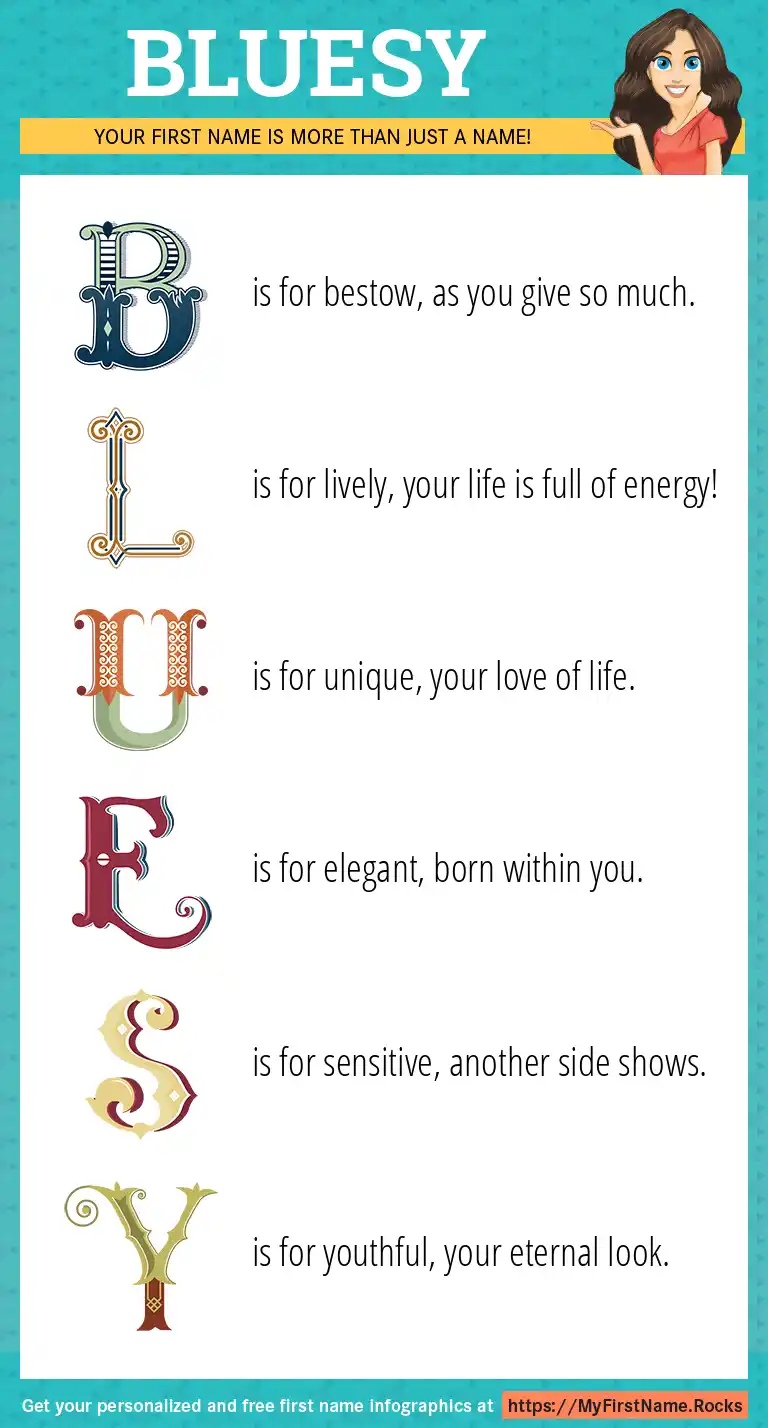 BLUESY

YOUR FIRST NAME IS MORE THAN JUST A NAME!

B is for bestow, as you give so much.

L is for lively, your life is full of energy!

U is for unique, your love of life.

E is for elegant, born within you.

S is for sensitive, another side shows.

Y is for youthful, your eternal look.

Get your personalized and free first name infographics at https://MyFirstName.Rocks