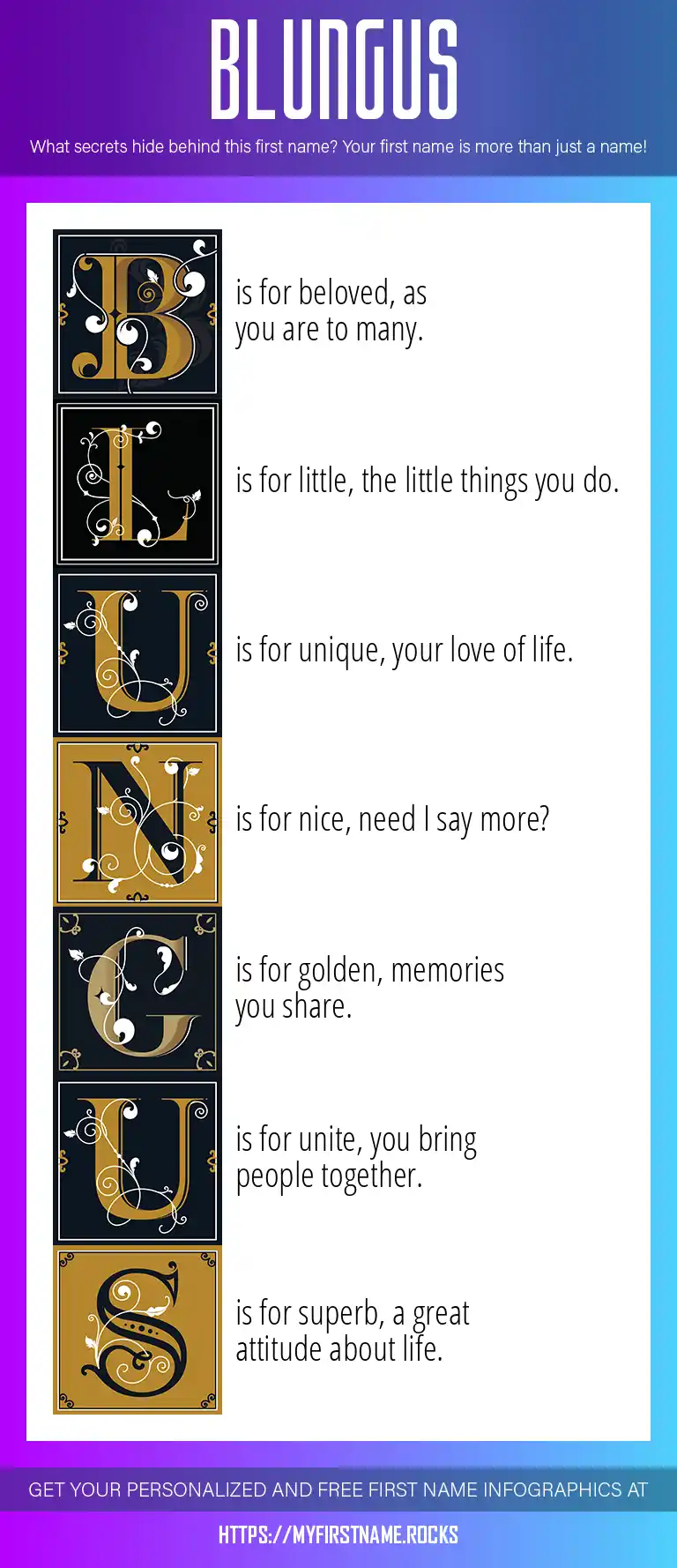 BLUNGUS

What secrets hide behind this first name? Your first name is more than just a name!

B is for beloved, as you are to many.

L is for little, the little things you do.

U is for unique, your love of life.

N is for nice, need I say more?

G is for golden, memories you share.

U is for unite, you bring people together.

S is for superb, a great attitude about life.

GET YOUR PERSONALIZED AND FREE FIRST NAME INFOGRAPHICS AT

HTTPS://MYFIRSTNAME.ROCKS