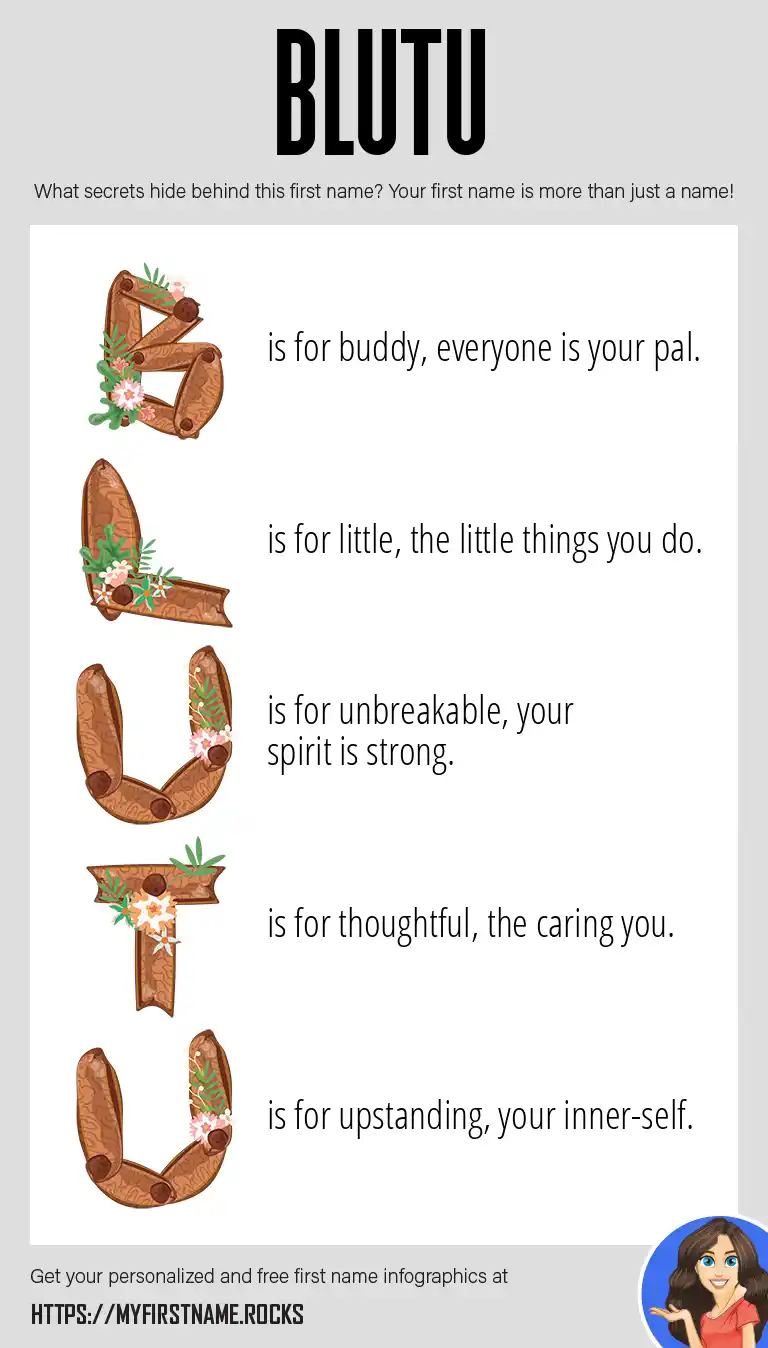 BLUTU

What secrets hide behind this first name? Your first name is more than just a name!

B is for buddy, everyone is your pal.

L is for little, the little things you do.

U is for unbreakable, your spirit is strong.

T is for thoughtful, the caring you.

U is for upstanding, your inner-self.

Get your personalized and free first name infographics at

HTTPS://MYFIRSTNAME.ROCKS