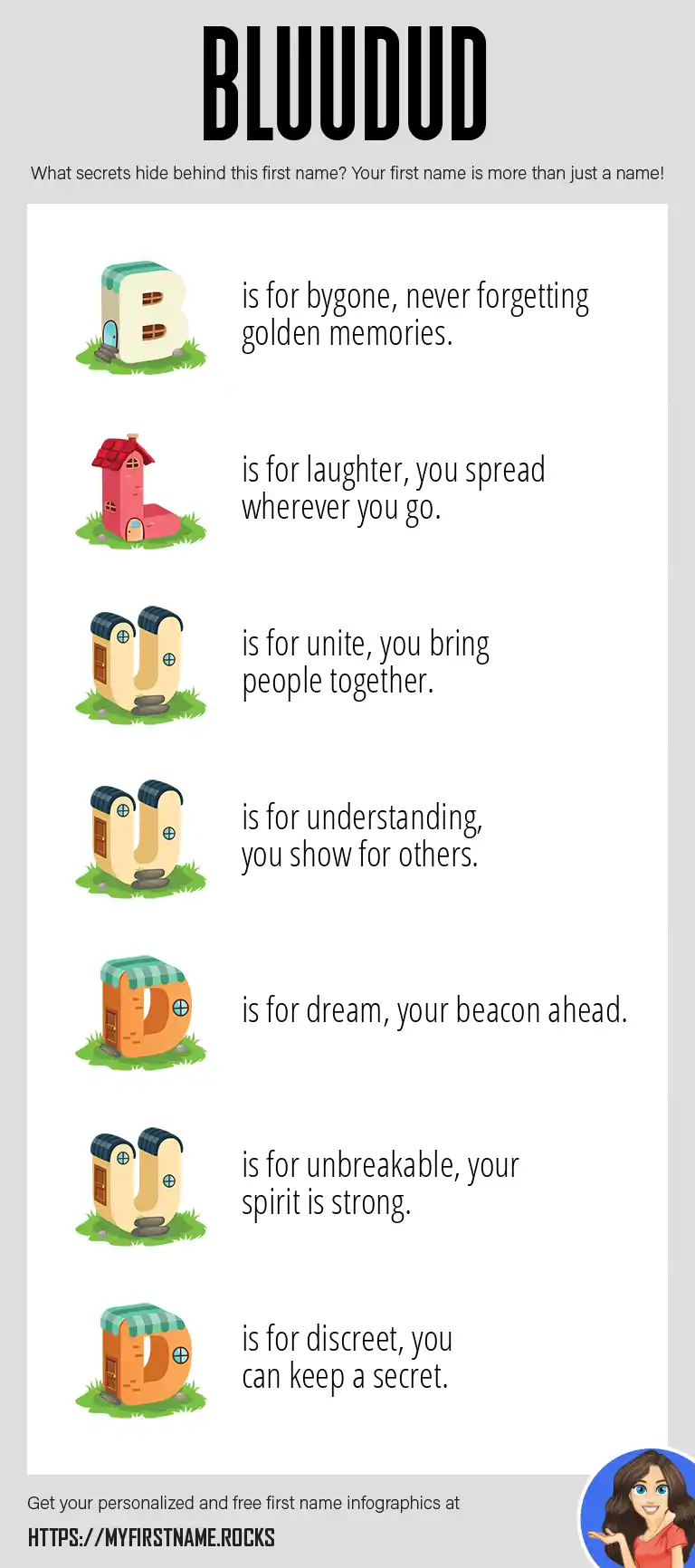 BLUUDUD

What secrets hide behind this first name? Your first name is more than just a name!

B is for bygone, never forgetting golden memories.

L is for laughter, you spread wherever you go.

U is for unite, you bring people together.

U is for understanding, you show for others.

D is for dream, your beacon ahead.

U is for unbreakable, your spirit is strong.

D is for discreet, you can keep a secret.

Get your personalized and free first name infographics at

HTTPS://MYFIRSTNAME.ROCKS