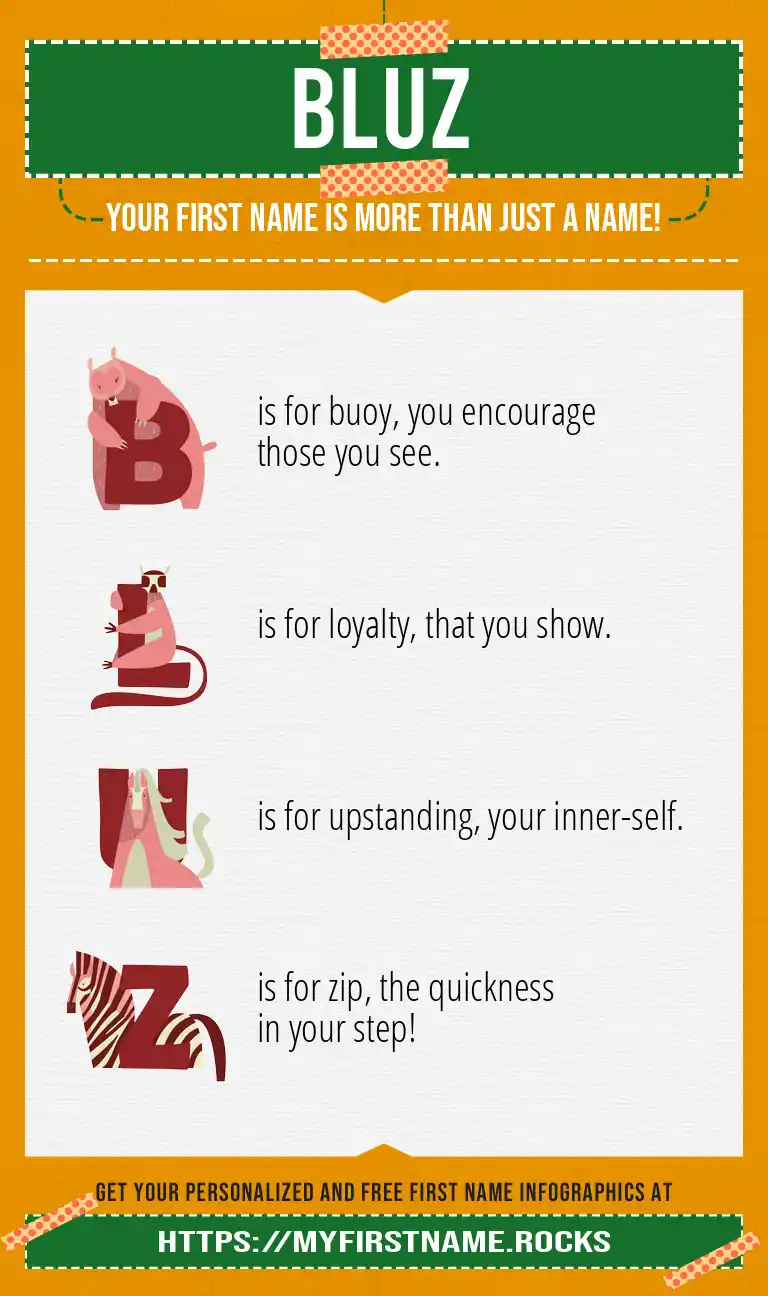 BLUZ

YOUR FIRST NAME IS MORE THAN JUST A NAME!

B is for buoy, you encourage those you see.

L is for loyalty, that you show.

U is for upstanding, your inner-self.

Z is for zip, the quickness in your step!

GET YOUR PERSONALIZED AND FREE FIRST NAME INFOGRAPHICS AT

HTTPS://MYFIRSTNAME.ROCKS