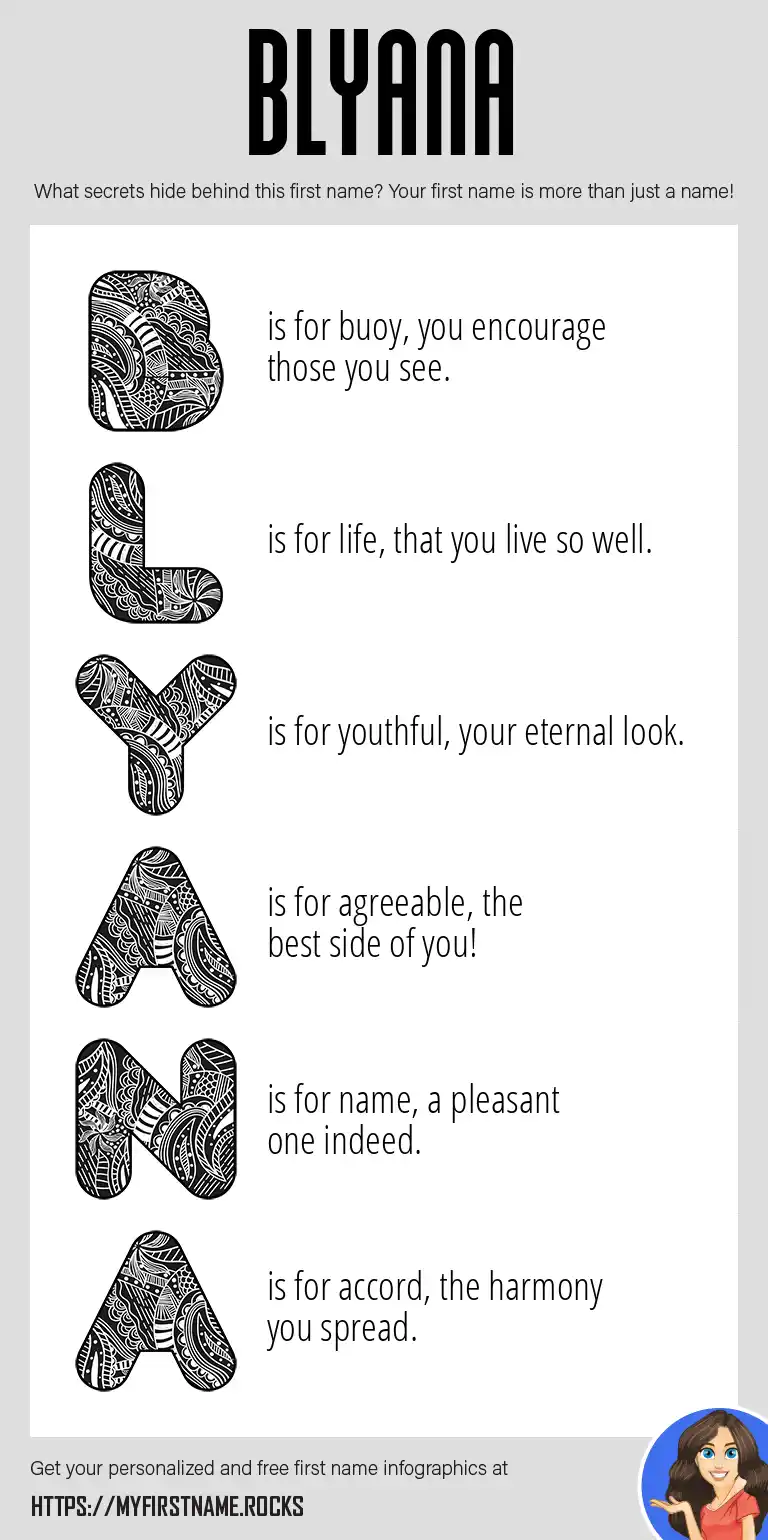 BLYANA

What secrets hide behind this first name? Your first name is more than just a name!

B is for buoy, you encourage those you see.

L is for life, that you live so well.

Y is for youthful, your eternal look.

A is for agreeable, the best side of you!

N is for name, a pleasant one indeed.

A is for accord, the harmony you spread.

Get your personalized and free first name infographics at

HTTPS://MYFIRSTNAME.ROCKS