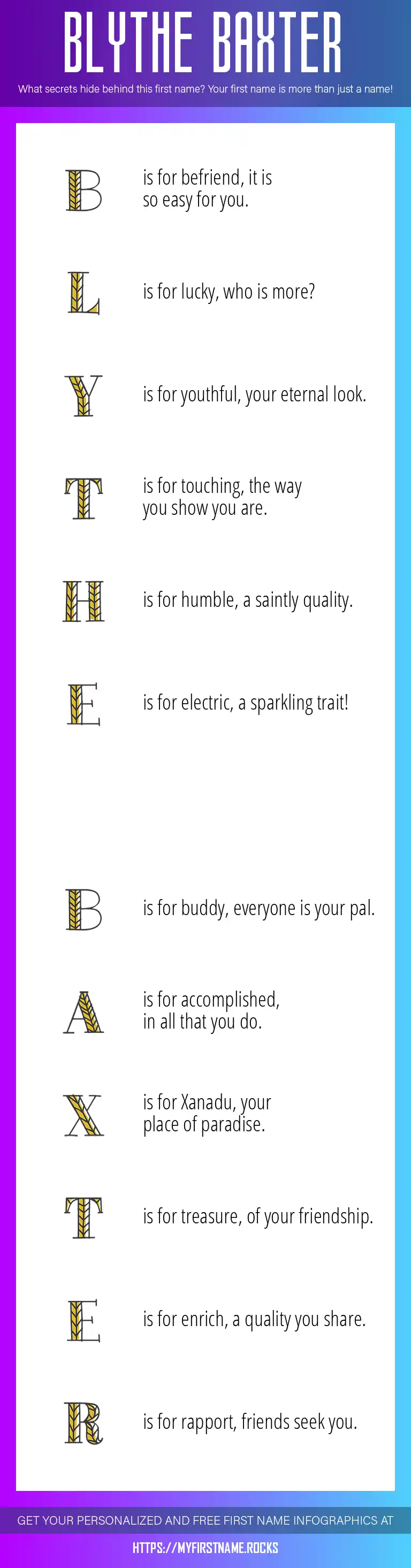 BLYTHE BAXTER

What secrets hide behind this first name? Your first name is more than just a name!

B is for befriend, it is so easy for you.

L is for lucky, who is more?

Y is for youthful, your eternal look.

T is for touching, the way you show you are.

H is for humble, a saintly quality.

E is for electric, a sparkling trait!

B is for buddy, everyone is your pal.

A is for accomplished, in all that you do.

X is for Xanadu, your place of paradise.

T is for treasure, of your friendship.

E is for enrich, a quality you share.

R is for rapport, friends seek you.

GET YOUR PERSONALIZED AND FREE FIRST NAME INFOGRAPHICS AT

HTTPS://MYFIRSTNAME.ROCKS