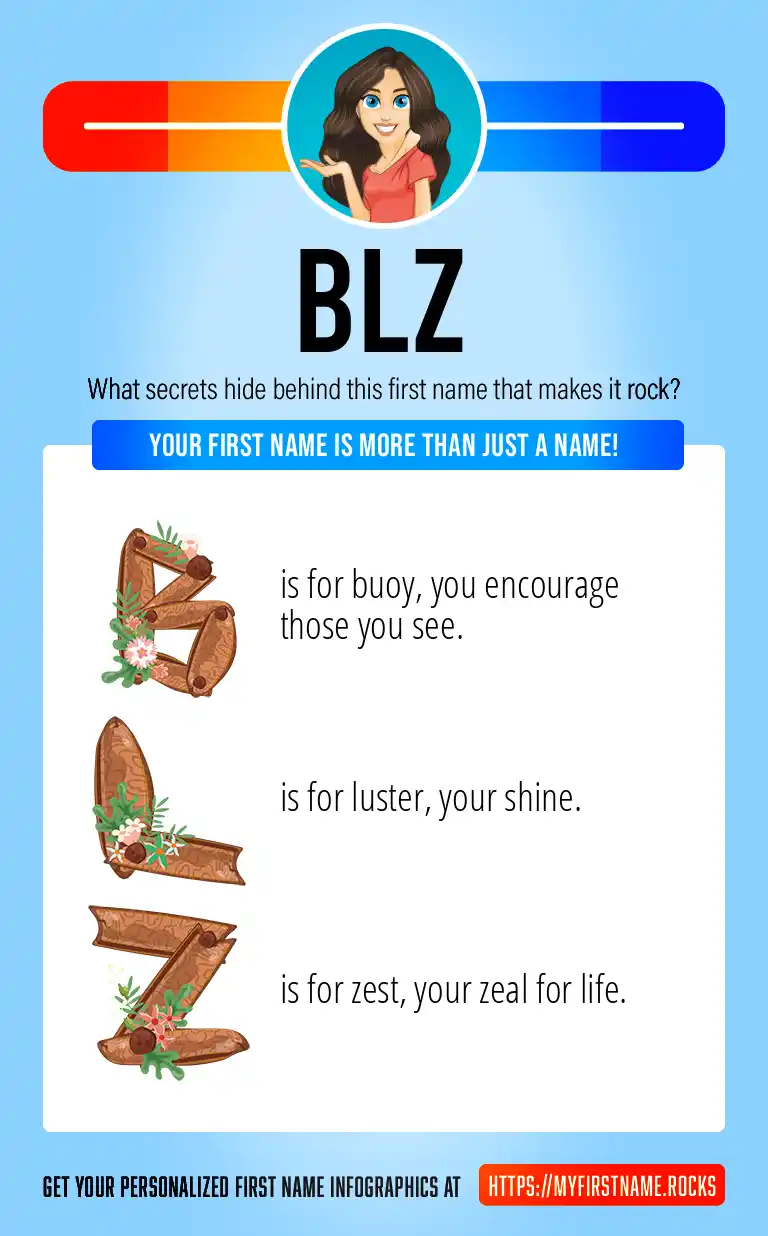 BLZ

What secrets hide behind this first name that makes it rock?

YOUR FIRST NAME IS MORE THAN JUST A NAME!

B is for buoy, you encourage those you see.

L is for luster, your shine.

Z is for zest, your zeal for life.

GET YOUR PERSONALIZED FIRST NAME INFOGRAPHICS AT HTTPS://MYFIRSTNAME.ROCKS