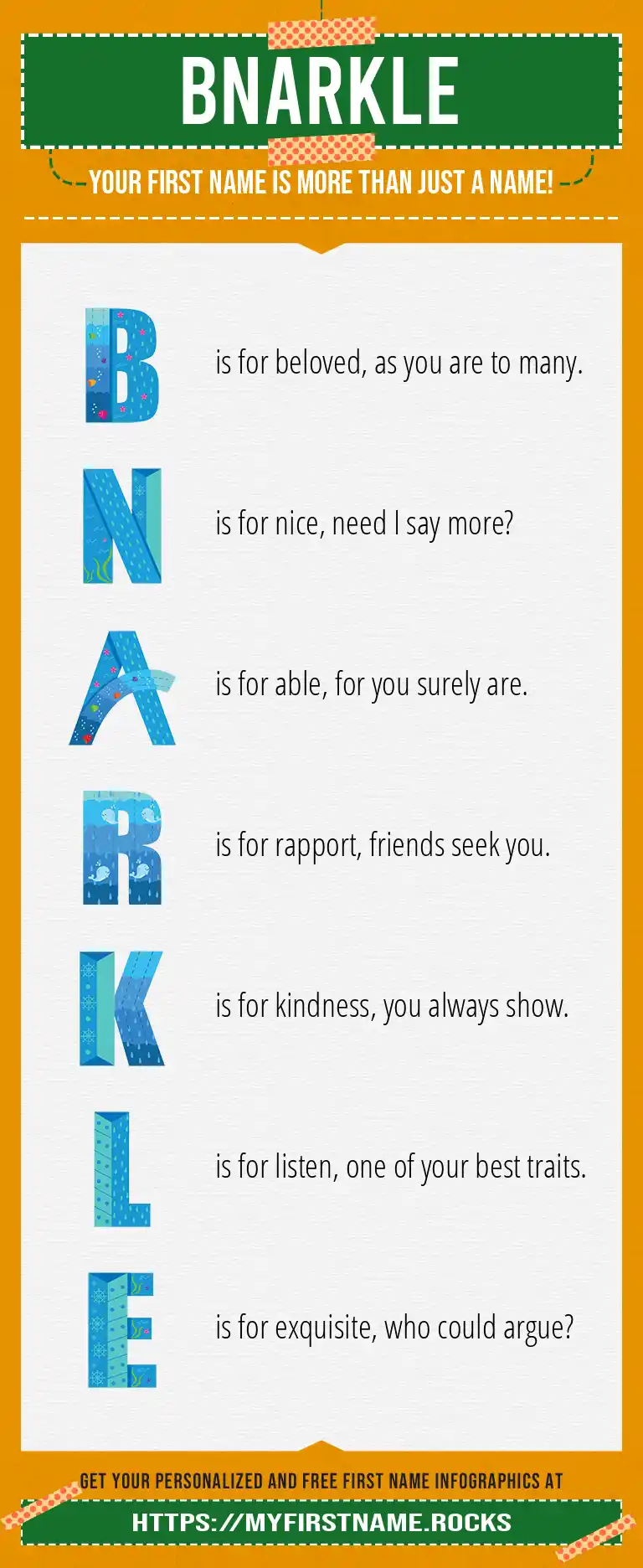 BNARKLE

YOUR FIRST NAME IS MORE THAN JUST A NAME!

B is for beloved, as you are to many.

N is for nice, need I say more?

A is for able, for you surely are.

R is for rapport, friends seek you.

K is for kindness, you always show.

L is for listen, one of your best traits.

E is for exquisite, who could argue?

GET YOUR PERSONALIZED AND FREE FIRST NAME INFOGRAPHICS AT

HTTPS://MYFIRSTNAME.ROCKS