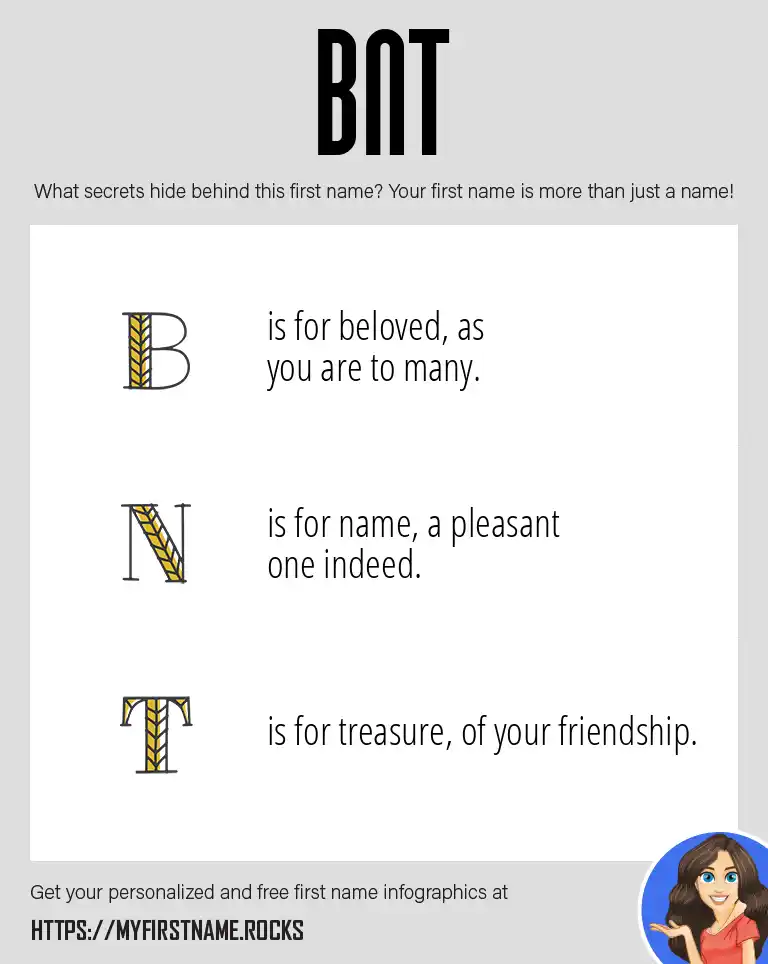 BNT

What secrets hide behind this first name? Your first name is more than just a name!

B is for beloved, as you are to many.

N is for name, a pleasant one indeed.

T is for treasure, of your friendship.

Get your personalized and free first name infographics at

HTTPS://MYFIRSTNAME.ROCKS