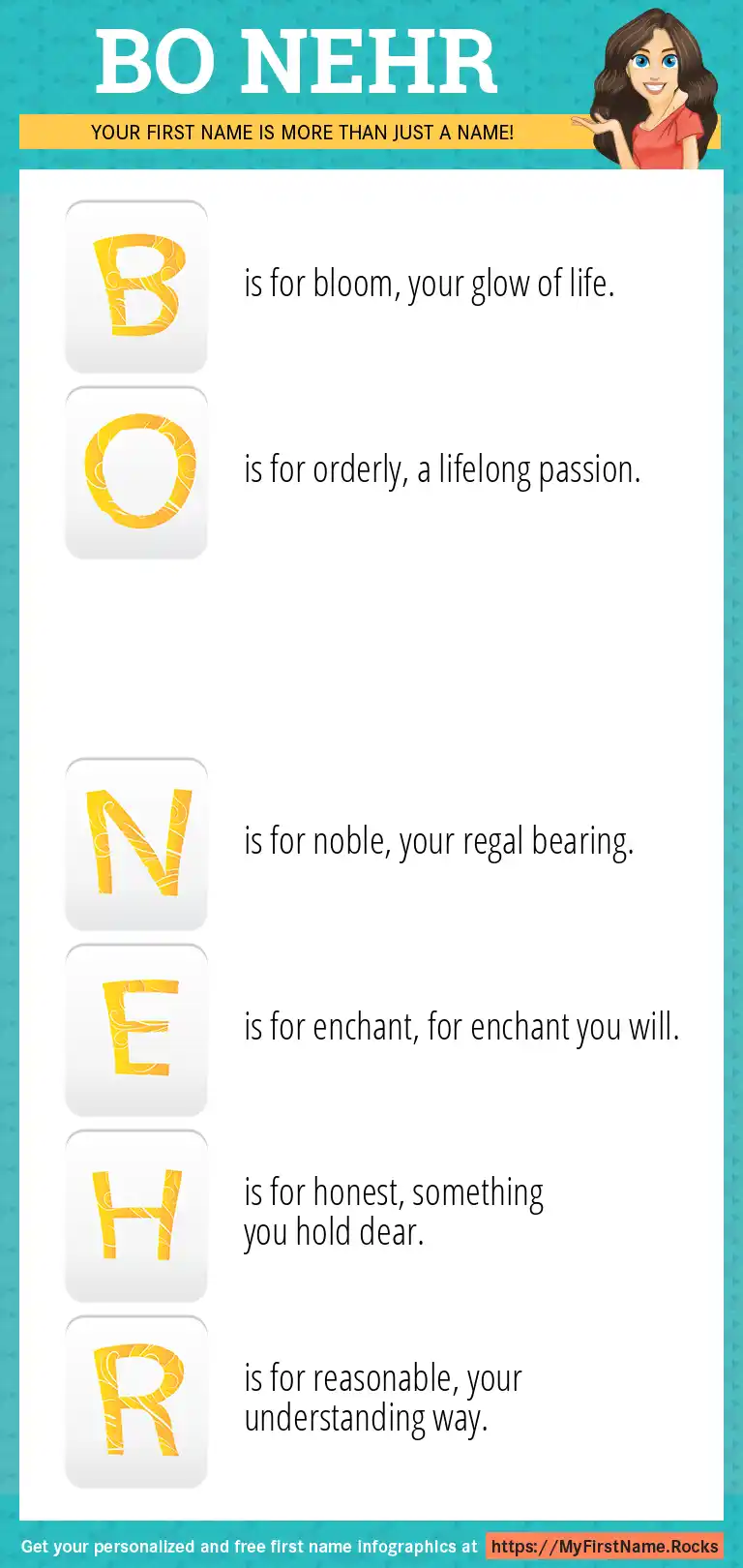 BO NEHR

YOUR FIRST NAME IS MORE THAN JUST A NAME!

B is for bloom, your glow of life.

O is for orderly, a lifelong passion.

N is for noble, your regal bearing.

E is for enchant, for enchant you will.

H is for honest, something you hold dear.

R is for reasonable, your understanding way.

Get your personalized and free first name infographics at https://MyFirstName.Rocks