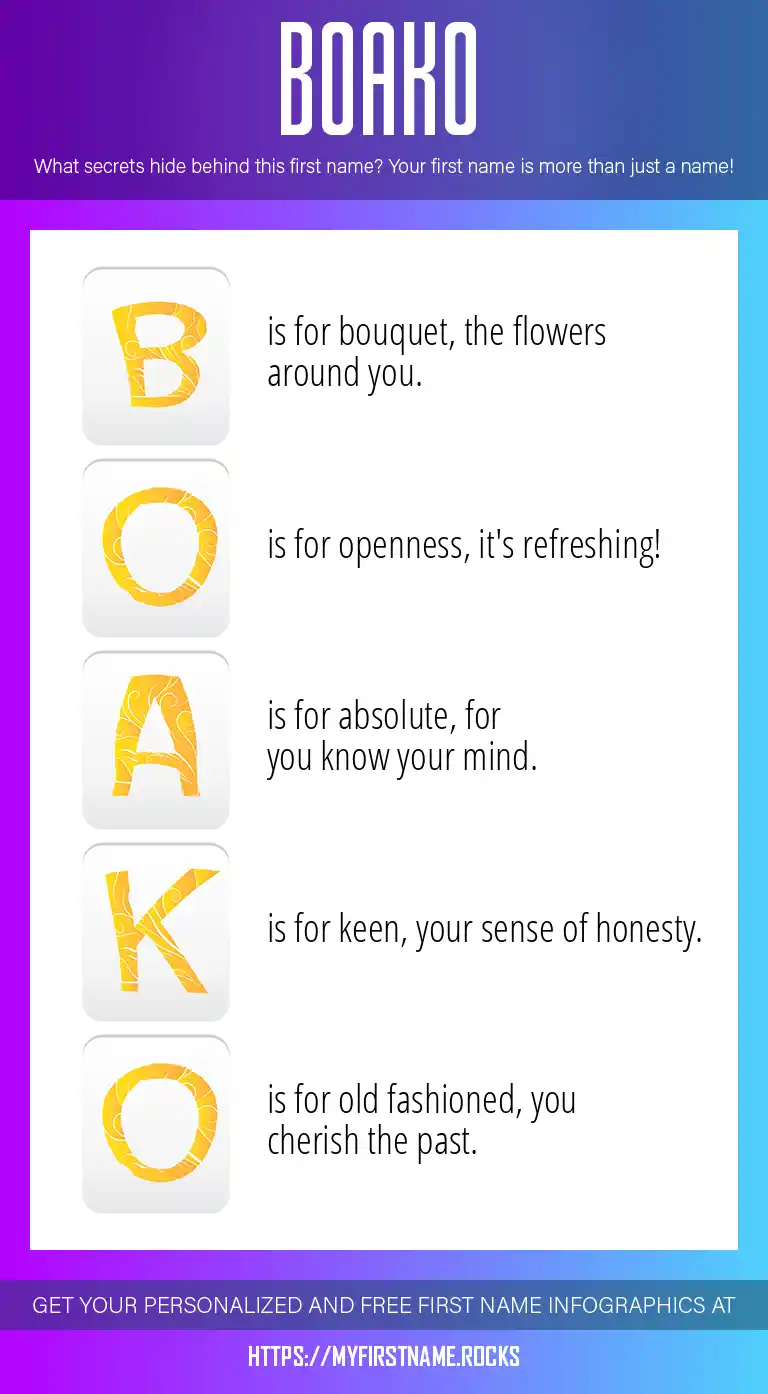 BOAKO

What secrets hide behind this first name? Your first name is more than just a name!

B is for bouquet, the flowers around you.

O is for openness, it's refreshing!

A is for absolute, for you know your mind.

K is for keen, your sense of honesty.

O is for old fashioned, you cherish the past.

GET YOUR PERSONALIZED AND FREE FIRST NAME INFOGRAPHICS AT

HTTPS://MYFIRSTNAME.ROCKS