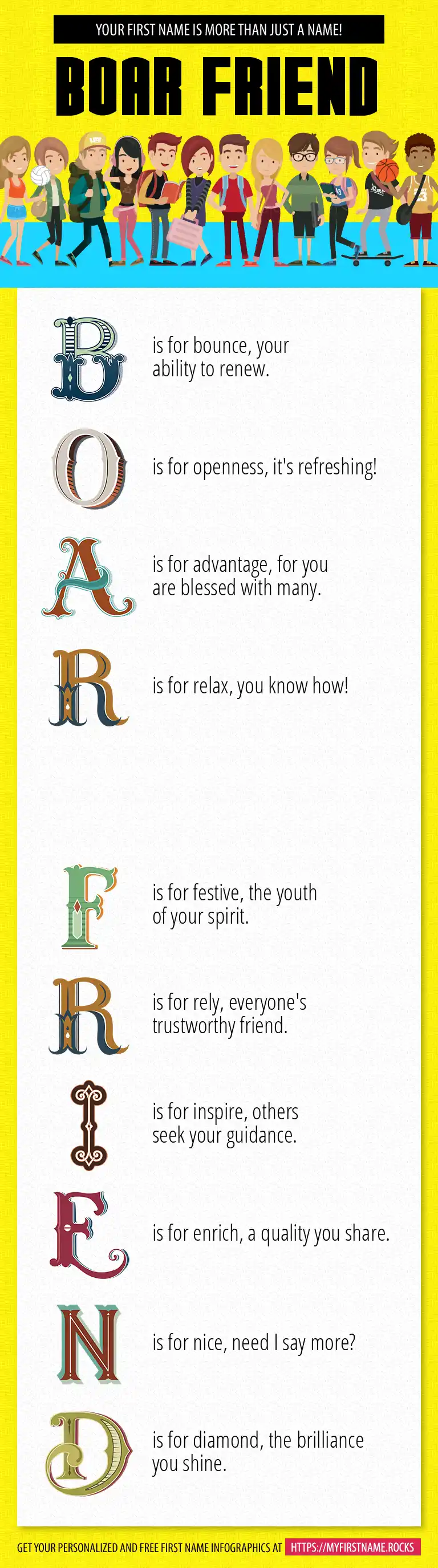 YOUR FIRST NAME IS MORE THAN JUST A NAME!

BOAR FRIEND

B is for bounce, your ability to renew.

O is for openness, it's refreshing!

A is for advantage, for you are blessed with many.

R is for relax, you know how!

F is for festive, the youth of your spirit.

R is for rely, everyone's trustworthy friend.

I is for inspire, others seek your guidance.

E is for enrich, a quality you share.

N is for nice, need I say more?

D is for diamond, the brilliance you shine.

GET YOUR PERSONALIZED AND FREE FIRST NAME INFOGRAPHICS AT HTTPS://MYFIRSTNAME.ROCKS