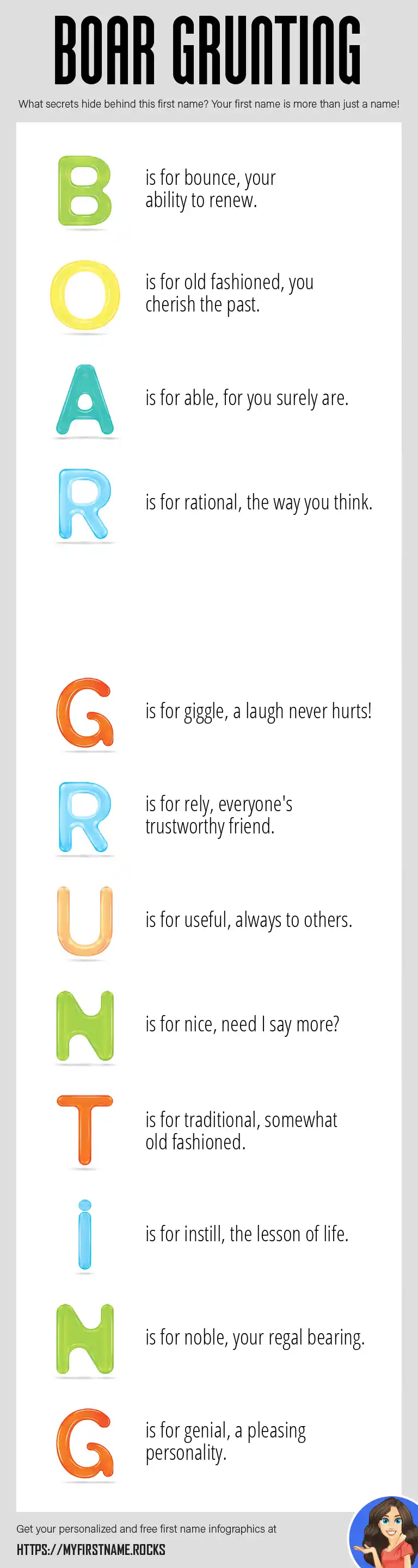 BOAR GRUNTING

What secrets hide behind this first name? Your first name is more than just a name!

B is for bounce, your ability to renew.

O is for old fashioned, you cherish the past.

A is for able, for you surely are.

R is for rational, the way you think.

G is for giggle, a laugh never hurts!

R is for rely, everyone's trustworthy friend.

U is for useful, always to others.

N is for nice, need I say more?

T is for traditional, somewhat old fashioned.

I is for instill, the lesson of life.

N is for noble, your regal bearing.

G is for genial, a pleasing personality.

Get your personalized and free first name infographics at

HTTPS://MYFIRSTNAME.ROCKS