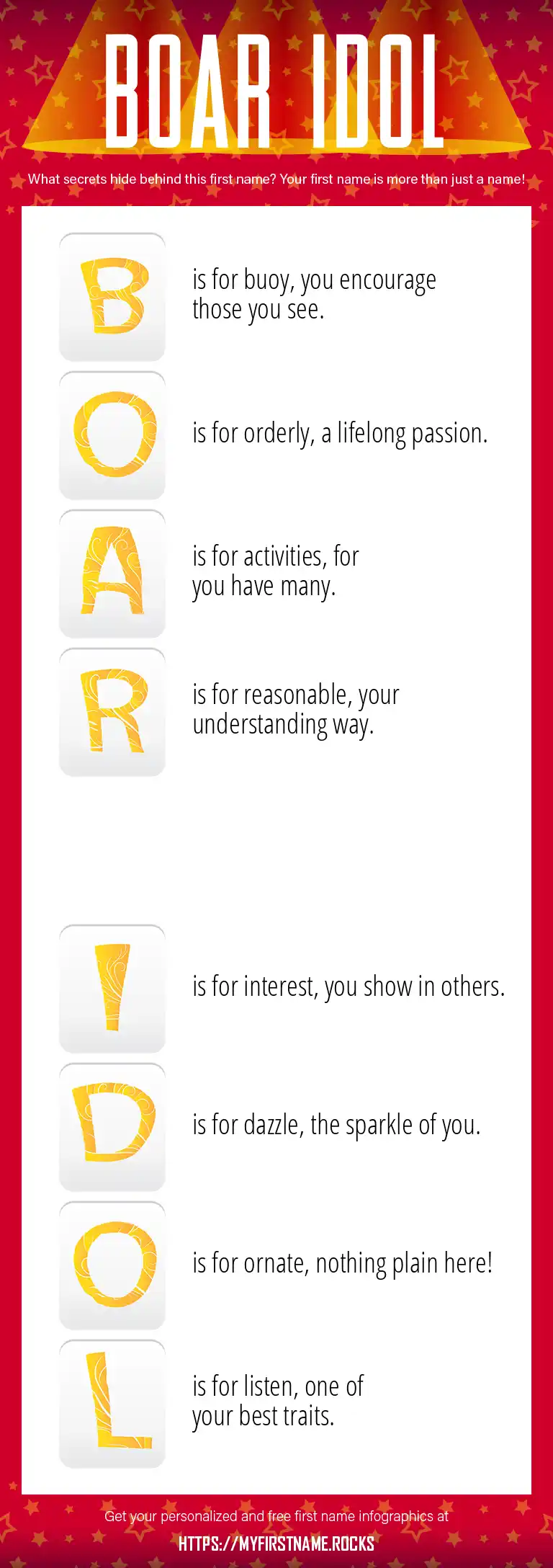 BOAR IDOL

What secrets hide behind this first name? Your first name is more than just a name!

B is for buoy, you encourage those you see.

O is for orderly, a lifelong passion.

A is for activities, for you have many.

R is for reasonable, your understanding way.

I is for interest, you show in others.

D is for dazzle, the sparkle of you.

O is for ornate, nothing plain here!

L is for listen, one of your best traits.

Get your personalized and free first name infographics at

HTTPS://MYFIRSTNAME.ROCKS