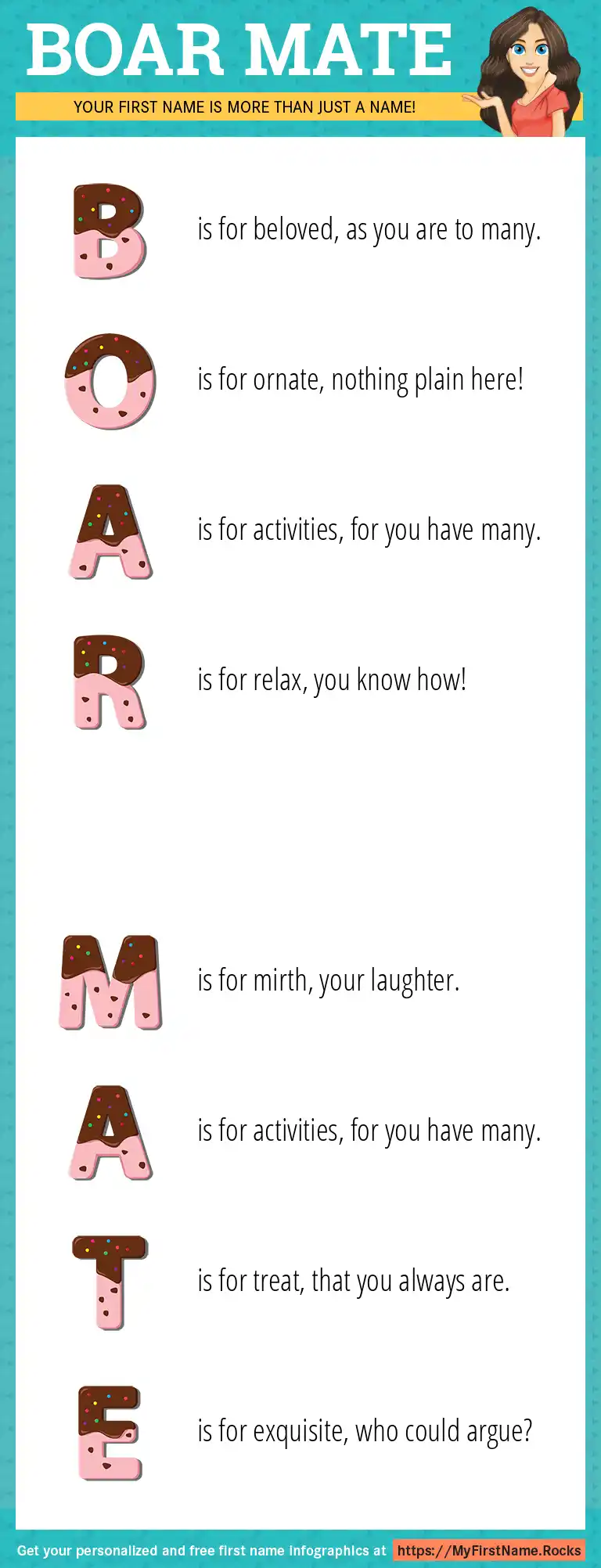 BOAR MATE

YOUR FIRST NAME IS MORE THAN JUST A NAME!

B is for beloved, as you are to many.

O is for ornate, nothing plain here!

A is for activities, for you have many.

R is for relax, you know how!

M is for mirth, your laughter.

A is for activities, for you have many.

T is for treat, that you always are.

E is for exquisite, who could argue?

Get your personalized and free first name infographics at https://MyFirstName.Rocks