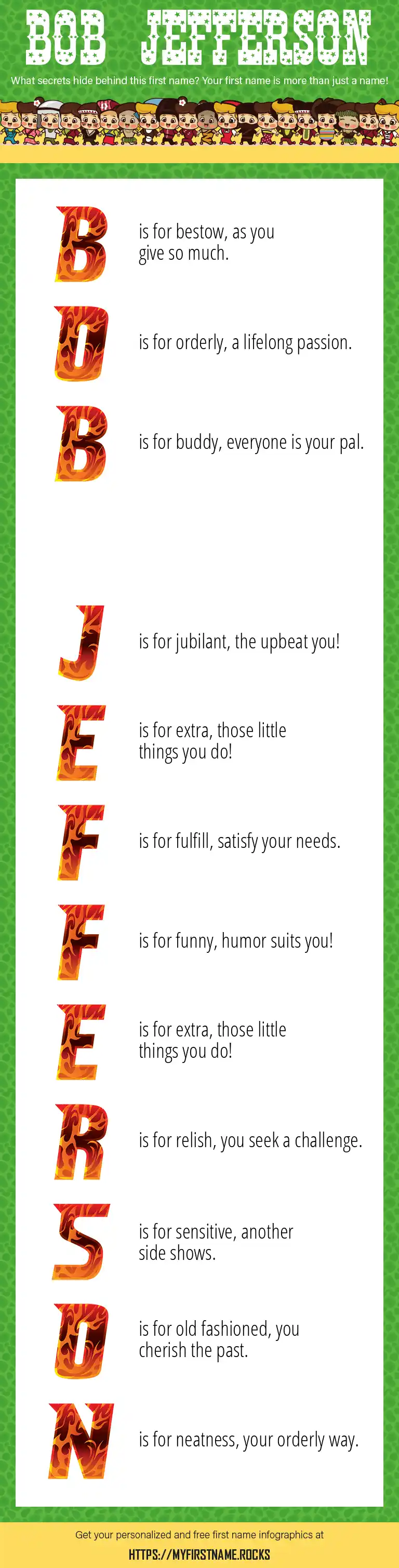 BOB JEFFERSON

What secrets hide behind this first name? Your first name is more than just a name!

B is for bestow, as you give so much.

O is for orderly, a lifelong passion.

B is for buddy, everyone is your pal.

J is for jubilant, the upbeat you!

E is for extra, those little things you do!

F is for fulfill, satisfy your needs.

F is for funny, humor suits you!

E is for extra, those little things you do!

R is for relish, you seek a challenge.

S is for sensitive, another side shows.

O is for old fashioned, you cherish the past.

N is for neatness, your orderly way.

Get your personalized and free first name infographics at

HTTPS://MYFIRSTNAME.ROCKS