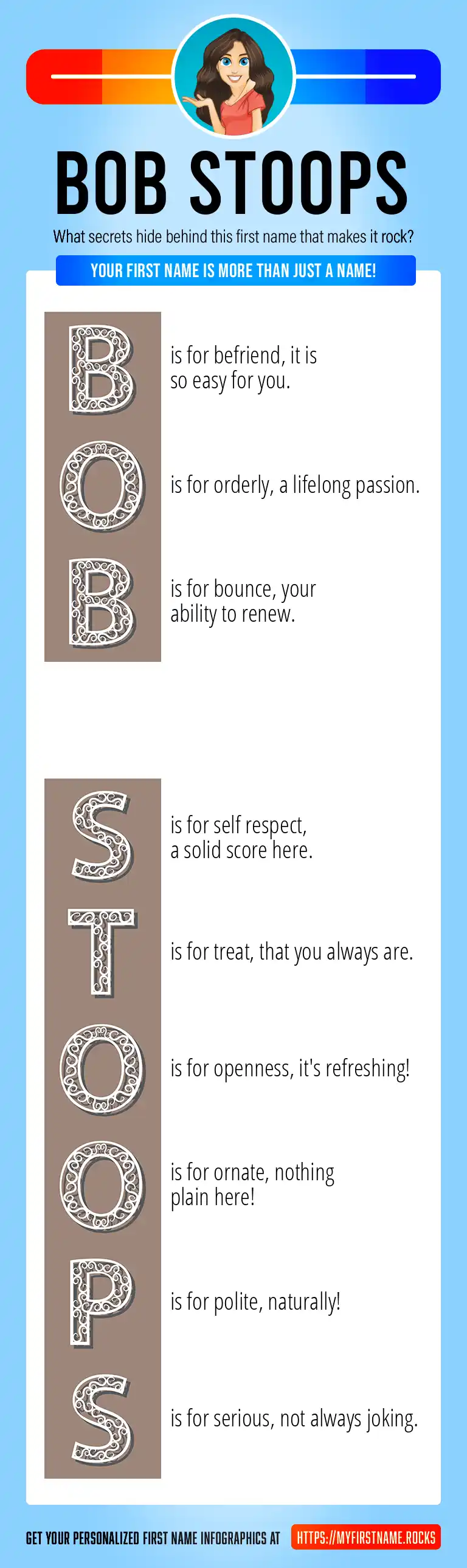 BOB STOOPS

What secrets hide behind this first name that makes it rock?

YOUR FIRST NAME IS MORE THAN JUST A NAME!

B is for befriend, it is so easy for you.

O is for orderly, a lifelong passion.

B is for bounce, your ability to renew.

S is for self respect, a solid score here.

T is for treat, that you always are.

O is for openness, it's refreshing!

O is for ornate, nothing plain here!

P is for polite, naturally!

S is for serious, not always joking.

GET YOUR PERSONALIZED FIRST NAME INFOGRAPHICS AT HTTPS://MYFIRSTNAME.ROCKS