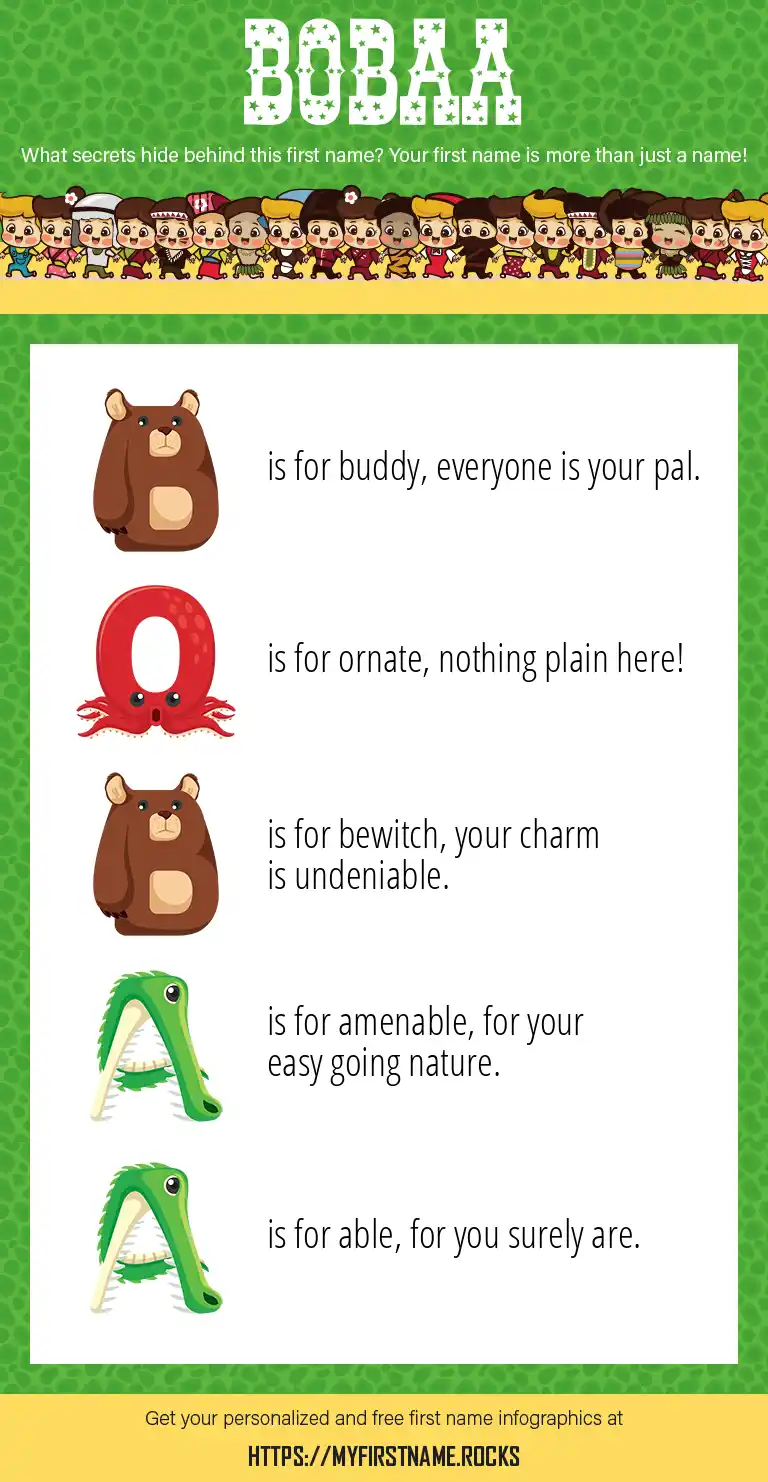 BOBAA

What secrets hide behind this first name? Your first name is more than just a name!

B is for buddy, everyone is your pal.

O is for ornate, nothing plain here!

B is for bewitch, your charm is undeniable.

A is for amenable, for your easy going nature.

A is for able, for you surely are.

Get your personalized and free first name infographics at

HTTPS://MYFIRSTNAME.ROCKS