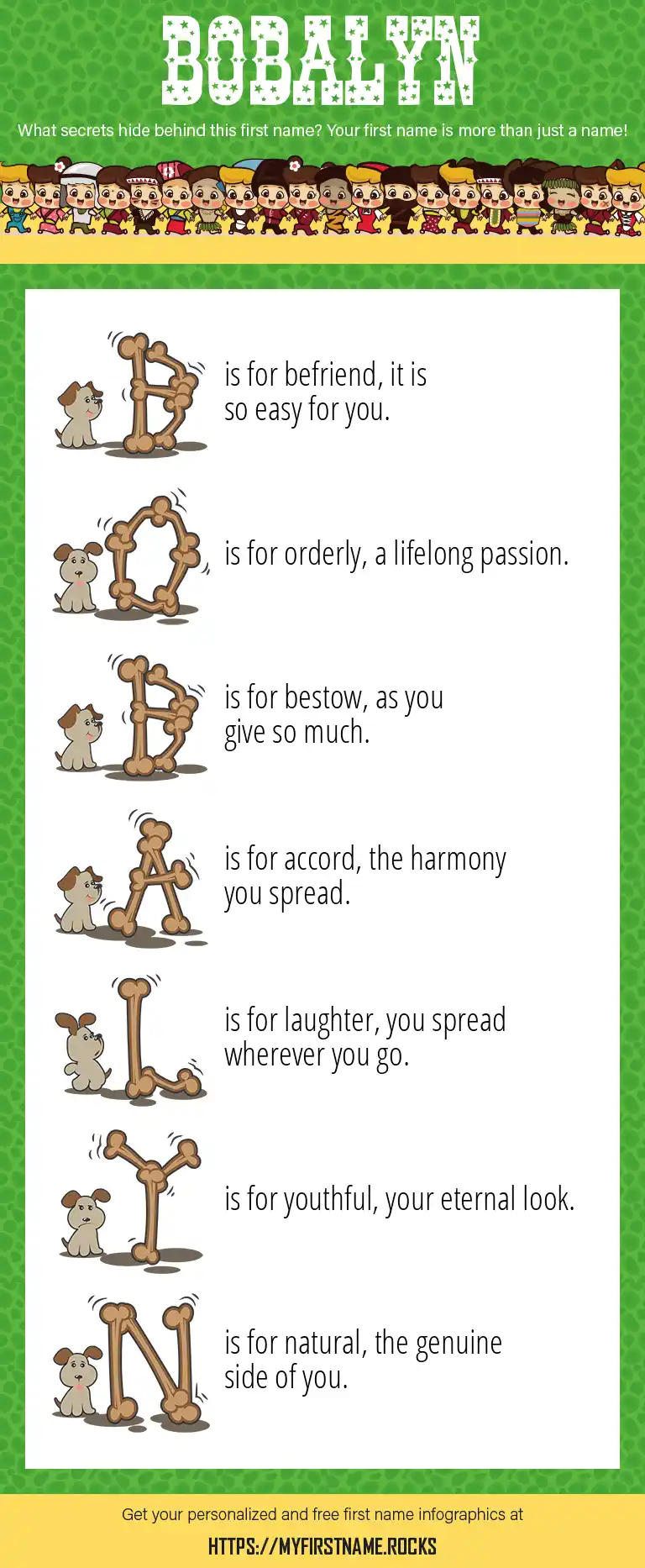 BOBALYN

What secrets hide behind this first name? Your first name is more than just a name!

B is for befriend, it is so easy for you.

O is for orderly, a lifelong passion.

B is for bestow, as you give so much.

A is for accord, the harmony you spread.

L is for laughter, you spread wherever you go.

Y is for youthful, your eternal look.

N is for natural, the genuine side of you.

Get your personalized and free first name infographics at

HTTPS://MYFIRSTNAME.ROCKS