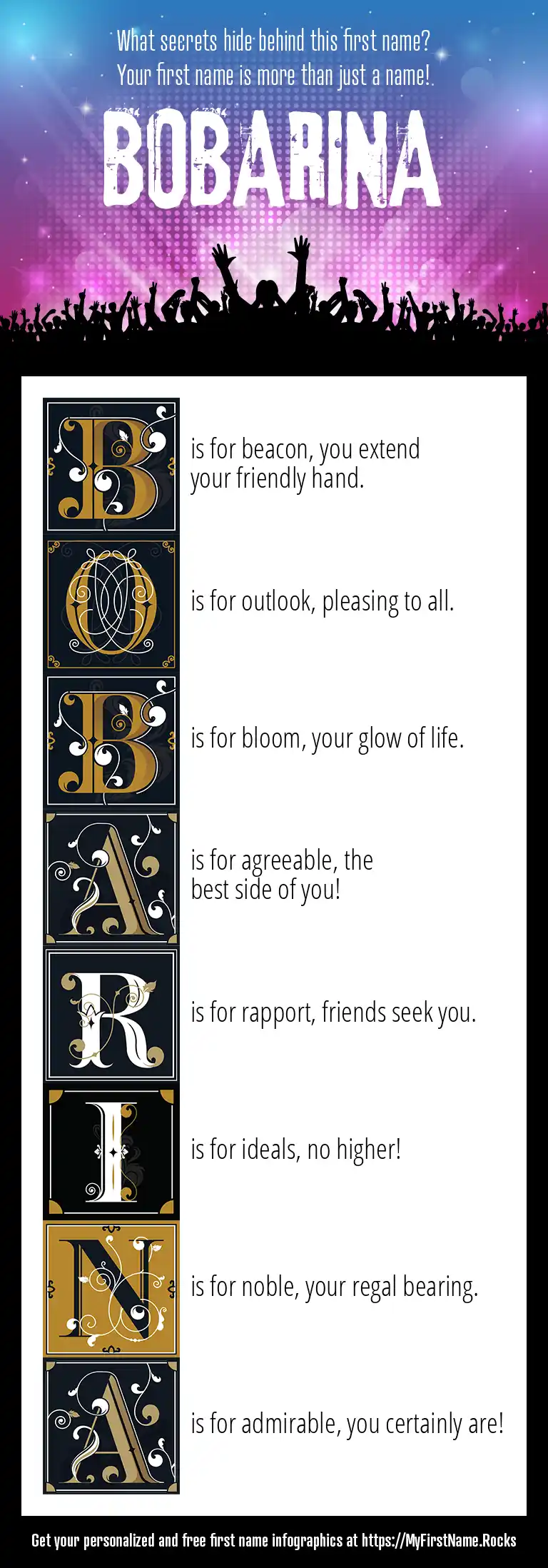 What secrets hide behind this first name?
Your first name is more than just a name!

BOBARINA

B is for beacon, you extend your friendly hand.

O is for outlook, pleasing to all.

B is for bloom, your glow of life.

A is for agreeable, the best side of you!

R is for rapport, friends seek you.

I is for ideals, no higher!

N is for noble, your regal bearing.

A is for admirable, you certainly are!

Get your personalized and free first name infographics at https://MyFirstName.Rocks