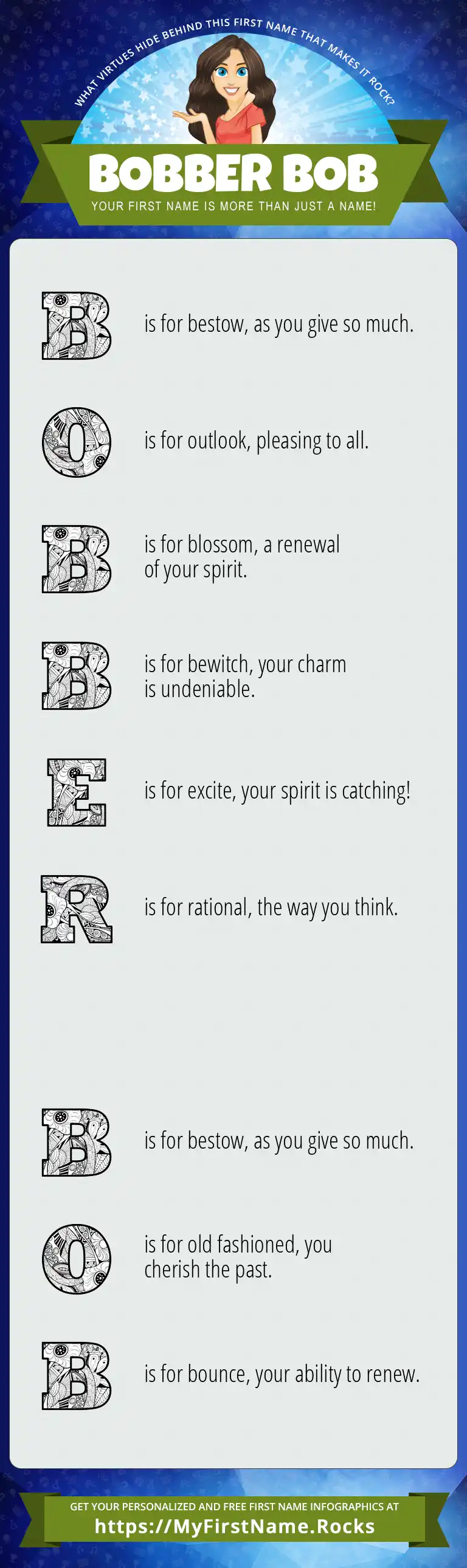 WHAT VIRTUES HIDE BEHIND THIS FIRST NAME THAT MAKES IT ROCK?

BOBBER BOB

YOUR FIRST NAME IS MORE THAN JUST A NAME!

B is for bestow, as you give so much.

O is for outlook, pleasing to all.

B is for blossom, a renewal of your spirit.

B is for bewitch, your charm is undeniable.

E is for excite, your spirit is catching!

R is for rational, the way you think.

B is for bestow, as you give so much.

O is for old fashioned, you cherish the past.

B is for bounce, your ability to renew.

GET YOUR PERSONALIZED AND FREE FIRST NAME INFOGRAPHICS AT

https://MyFirstName.Rocks