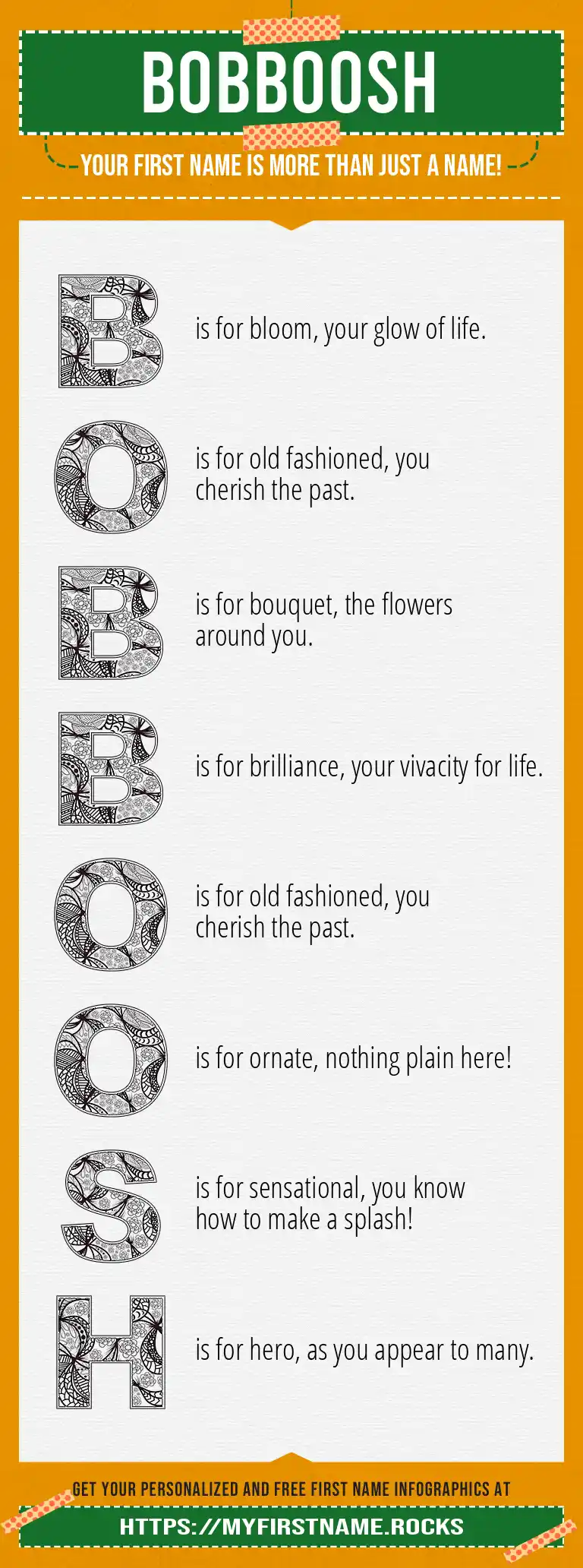 BOBBOOSH

YOUR FIRST NAME IS MORE THAN JUST A NAME!

B is for bloom, your glow of life.

O is for old fashioned, you cherish the past.

B is for bouquet, the flowers around you.

B is for brilliance, your vivacity for life.

O is for old fashioned, you cherish the past.

O is for ornate, nothing plain here!

S is for sensational, you know how to make a splash!

H is for hero, as you appear to many.

GET YOUR PERSONALIZED AND FREE FIRST NAME INFOGRAPHICS AT

HTTPS://MYFIRSTNAME.ROCKS