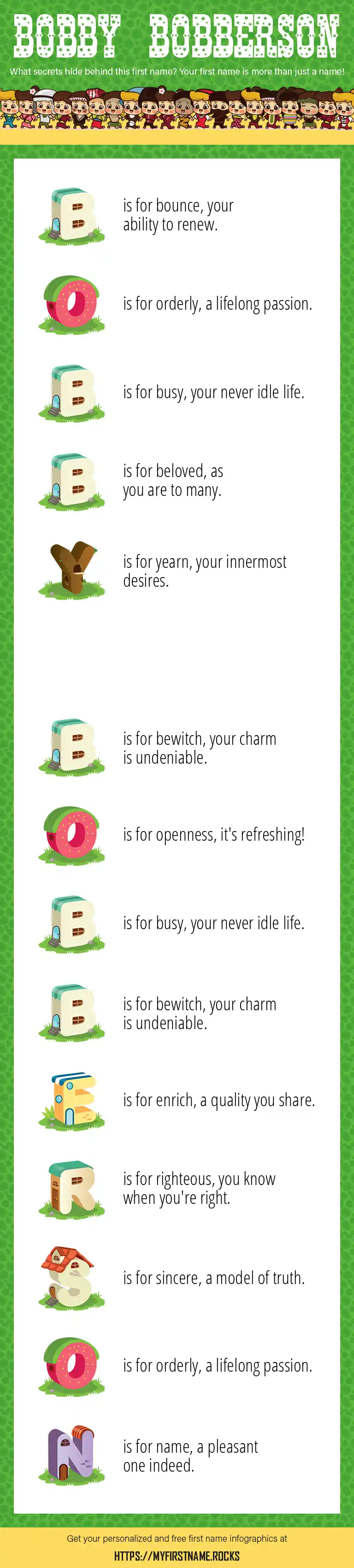 BOBBY BOBBERSON

What secrets hide behind this first name? Your first name is more than just a name!

B is for bounce, your ability to renew.

O is for orderly, a lifelong passion.

B is for busy, your never idle life.

B is for beloved, as you are to many.

Y is for yearn, your innermost desires.

B is for bewitch, your charm is undeniable.

O is for openness, it's refreshing!

B is for busy, your never idle life.

B is for bewitch, your charm is undeniable.

E is for enrich, a quality you share.

R is for righteous, you know when you're right.

S is for sincere, a model of truth.

O is for orderly, a lifelong passion.

N is for name, a pleasant one indeed.

Get your personalized and free first name infographics at

HTTPS://MYFIRSTNAME.ROCKS