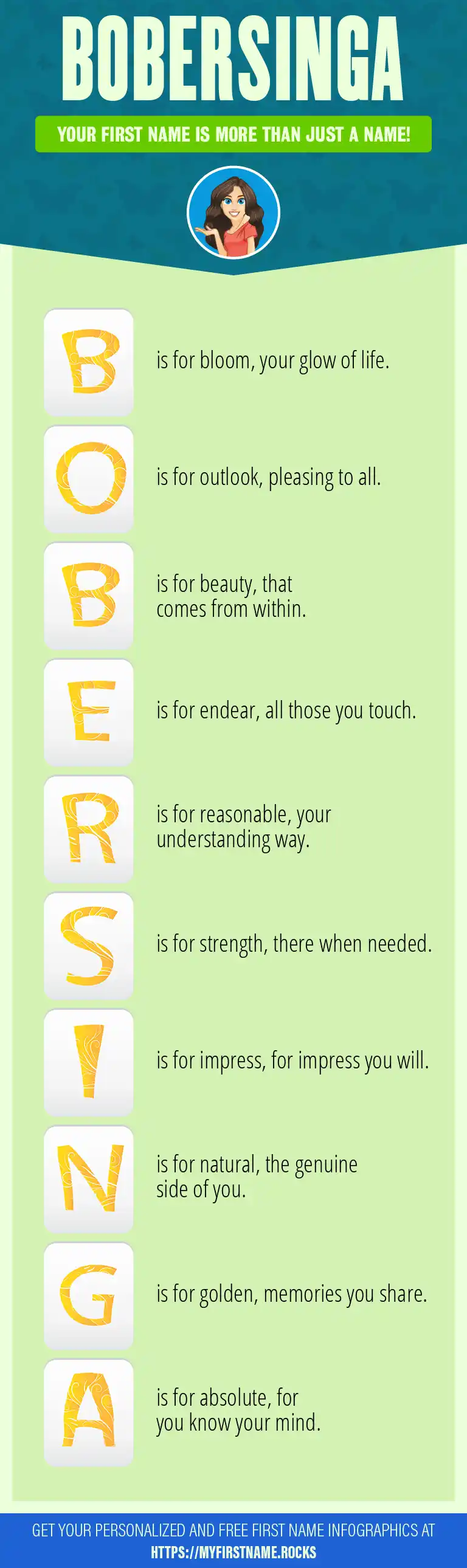 BOBERSINGA

YOUR FIRST NAME IS MORE THAN JUST A NAME!

B is for bloom, your glow of life.

O is for outlook, pleasing to all.

B is for beauty, that comes from within.

E is for endear, all those you touch.

R is for reasonable, your understanding way.

S is for strength, there when needed.

I is for impress, for impress you will.

N is for natural, the genuine side of you.

G is for golden, memories you share.

A is for absolute, for you know your mind.

GET YOUR PERSONALIZED AND FREE FIRST NAME INFOGRAPHICS AT HTTPS://MYFIRSTNAME.ROCKS