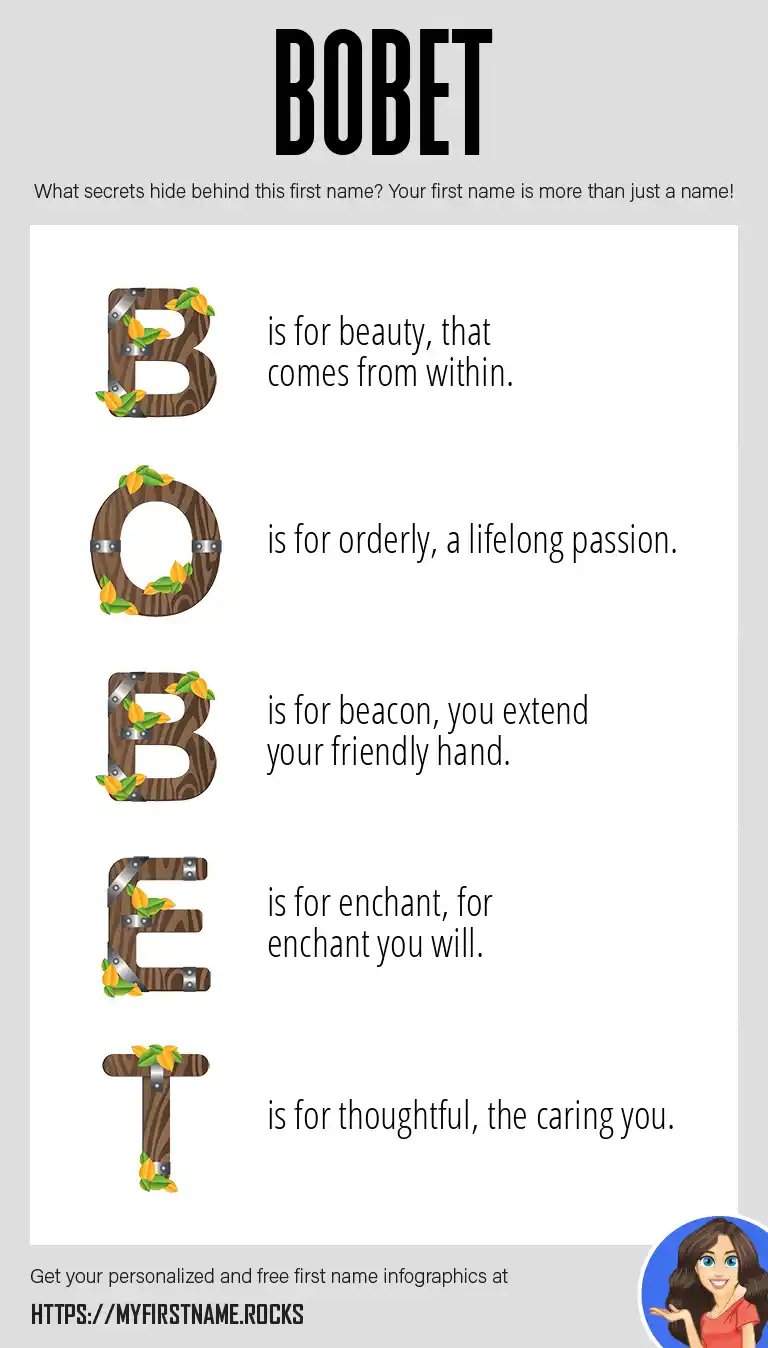 BOBET

What secrets hide behind this first name? Your first name is more than just a name!

B is for beauty, that comes from within.

O is for orderly, a lifelong passion.

B is for beacon, you extend your friendly hand.

E is for enchant, for enchant you will.

T is for thoughtful, the caring you.

Get your personalized and free first name infographics at

HTTPS://MYFIRSTNAME.ROCKS