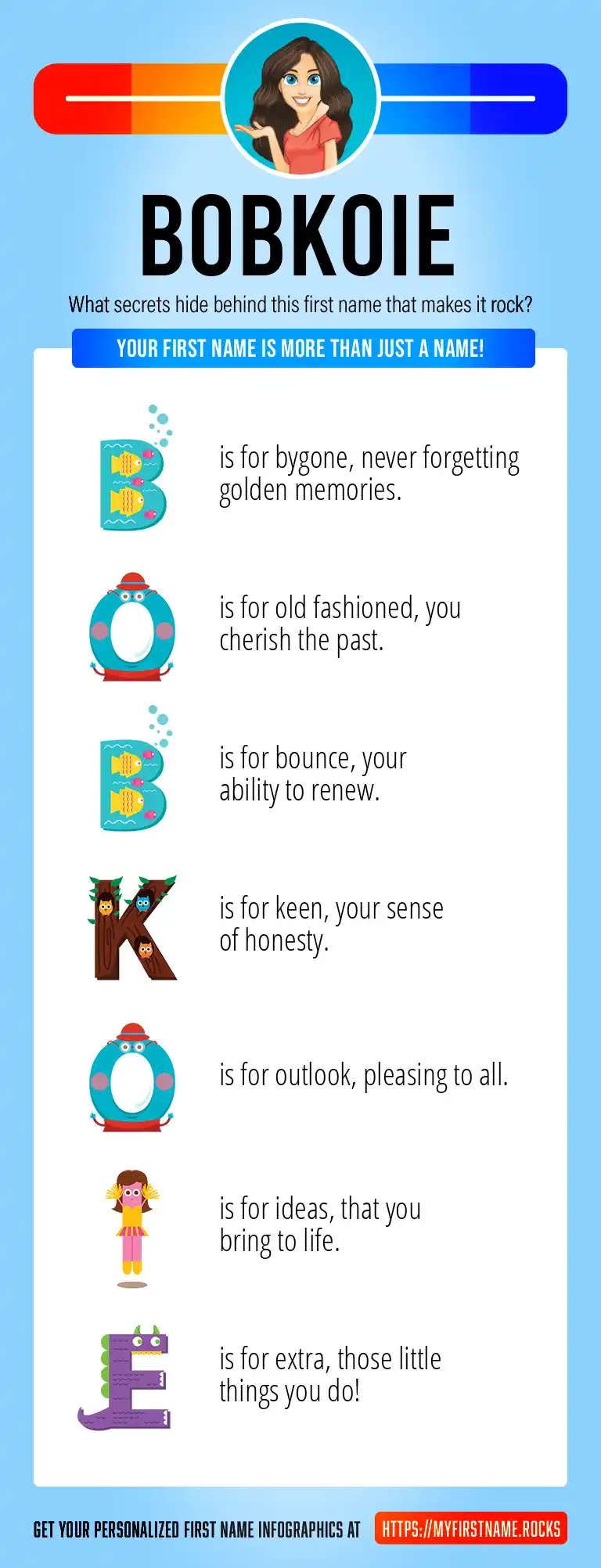 BOBKOIE

What secrets hide behind this first name that makes it rock?

YOUR FIRST NAME IS MORE THAN JUST A NAME!

B is for bygone, never forgetting golden memories.

O is for old fashioned, you cherish the past.

B is for bounce, your ability to renew.

K is for keen, your sense of honesty.

O is for outlook, pleasing to all.

I is for ideas, that you bring to life.

E is for extra, those little things you do!

GET YOUR PERSONALIZED FIRST NAME INFOGRAPHICS AT HTTPS://MYFIRSTNAME.ROCKS