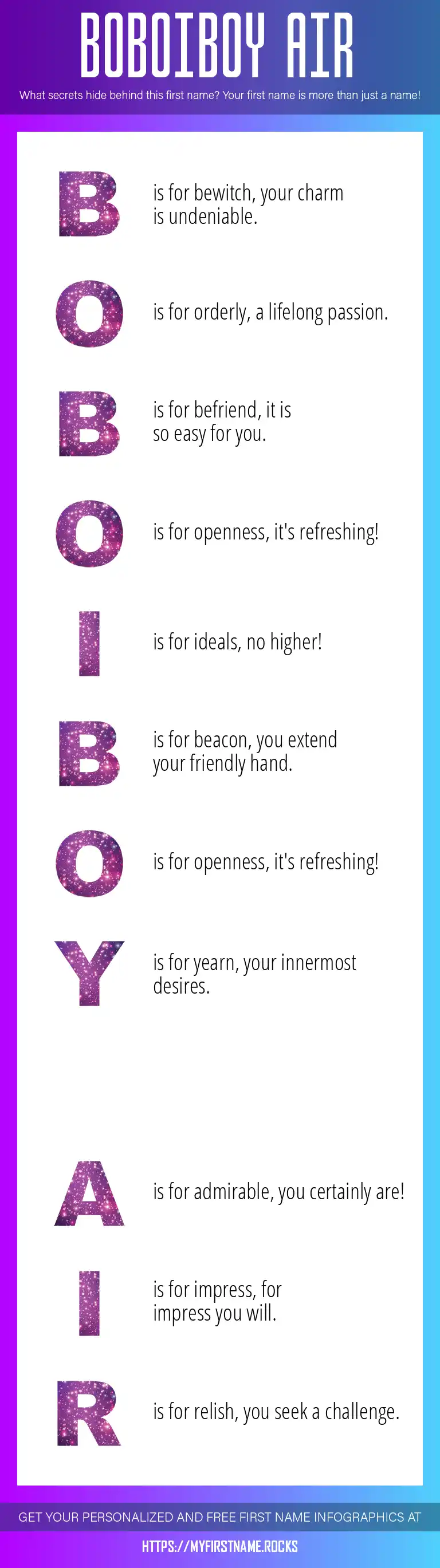 BOBOIBOY AIR

What secrets hide behind this first name? Your first name is more than just a name!

B is for bewitch, your charm is undeniable.

O is for orderly, a lifelong passion.

B is for befriend, it is so easy for you.

O is for openness, it's refreshing!

I is for ideals, no higher!

B is for beacon, you extend your friendly hand.

O is for openness, it's refreshing!

Y is for yearn, your innermost desires.

A is for admirable, you certainly are!

I is for impress, for impress you will.

R is for relish, you seek a challenge.

GET YOUR PERSONALIZED AND FREE FIRST NAME INFOGRAPHICS AT

HTTPS://MYFIRSTNAME.ROCKS