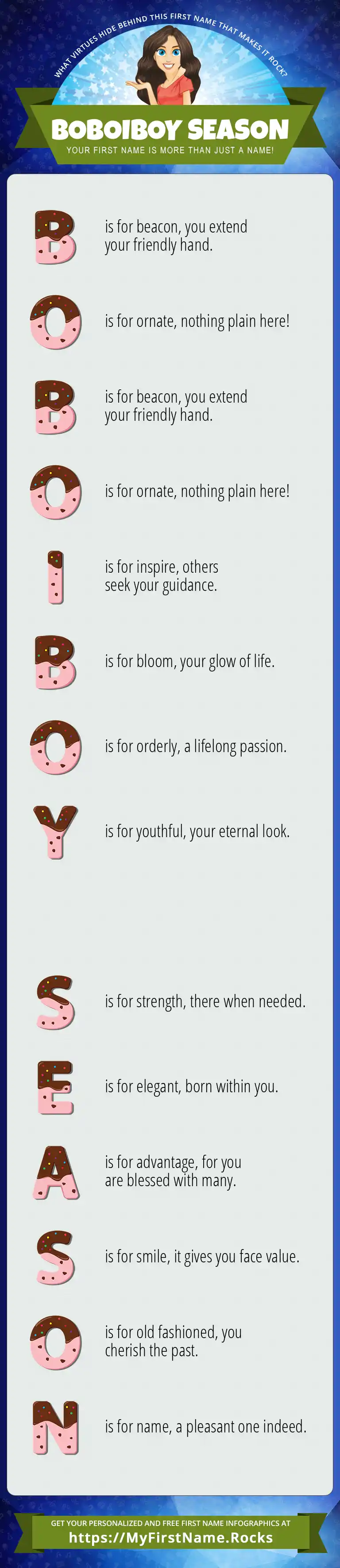 WHAT VIRTUES HIDE BEHIND THIS FIRST NAME THAT MAKES IT ROCK?

BOBOIBOY SEASON

YOUR FIRST NAME IS MORE THAN JUST A NAME!

B is for beacon, you extend your friendly hand.

O is for ornate, nothing plain here!

B is for beacon, you extend your friendly hand.

O is for ornate, nothing plain here!

I is for inspire, others seek your guidance.

B is for bloom, your glow of life.

O is for orderly, a lifelong passion.

Y is for youthful, your eternal look.

S is for strength, there when needed.

E is for elegant, born within you.

A is for advantage, for you are blessed with many.

S is for smile, it gives you face value.

O is for old fashioned, you cherish the past.

N is for name, a pleasant one indeed.

GET YOUR PERSONALIZED AND FREE FIRST NAME INFOGRAPHICS AT

https://MyFirstName.Rocks