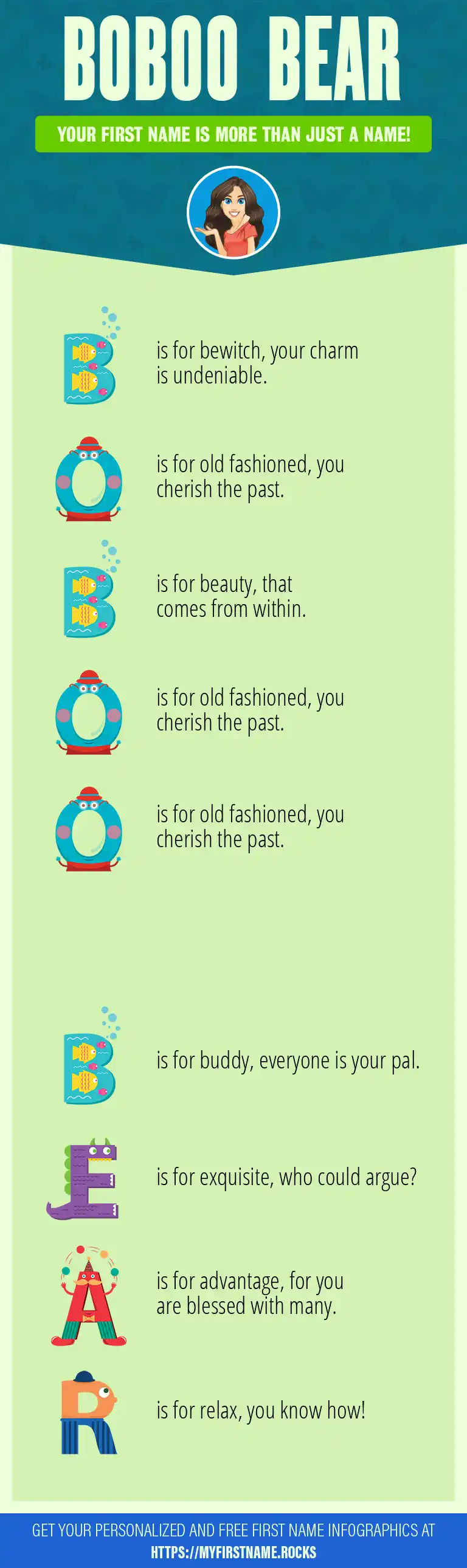 BOBOO BEAR

YOUR FIRST NAME IS MORE THAN JUST A NAME!

B is for bewitch, your charm is undeniable.

O is for old fashioned, you cherish the past.

B is for beauty, that comes from within.

O is for old fashioned, you cherish the past.

O is for old fashioned, you cherish the past.

B is for buddy, everyone is your pal.

E is for exquisite, who could argue?

A is for advantage, for you are blessed with many.

R is for relax, you know how!

GET YOUR PERSONALIZED AND FREE FIRST NAME INFOGRAPHICS AT HTTPS://MYFIRSTNAME.ROCKS