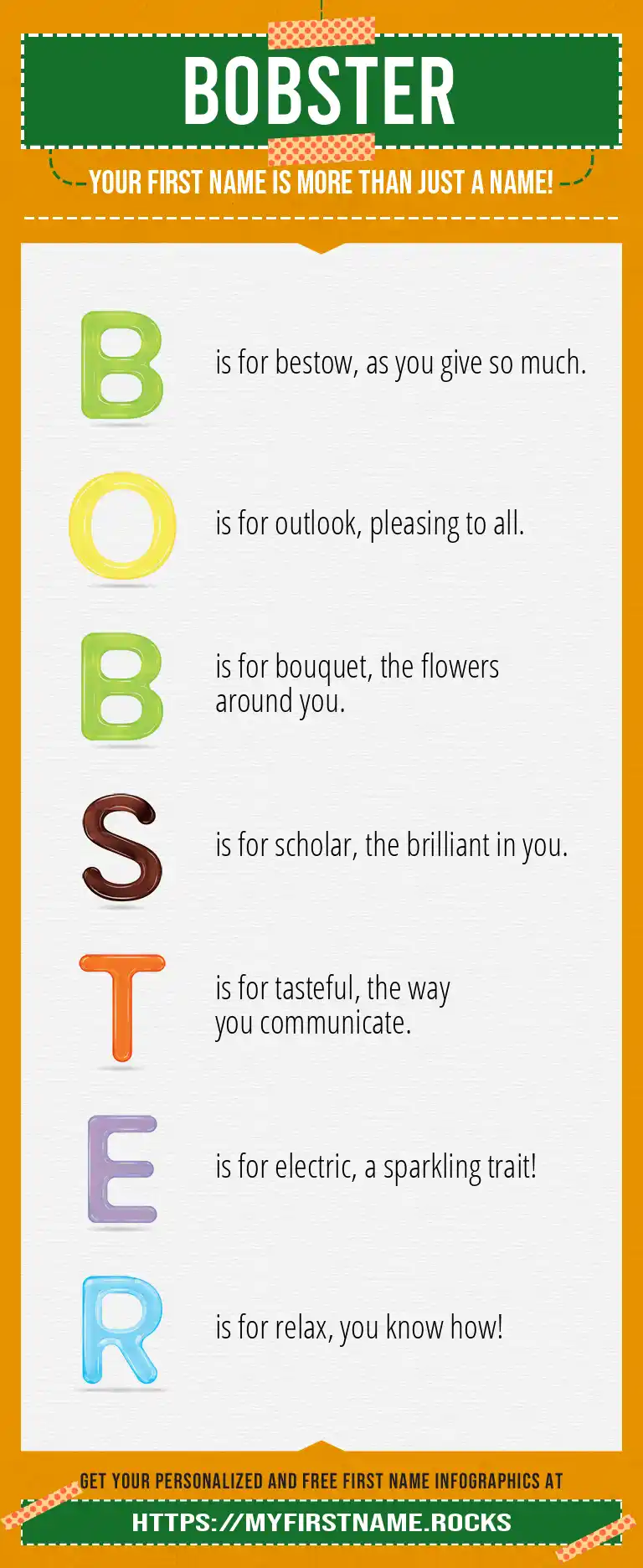 BOBSTER

YOUR FIRST NAME IS MORE THAN JUST A NAME!

B is for bestow, as you give so much.

O is for outlook, pleasing to all.

B is for bouquet, the flowers around you.

S is for scholar, the brilliant in you.

T is for tasteful, the way you communicate.

E is for electric, a sparkling trait!

R is for relax, you know how!

GET YOUR PERSONALIZED AND FREE FIRST NAME INFOGRAPHICS AT

HTTPS://MYFIRSTNAME.ROCKS