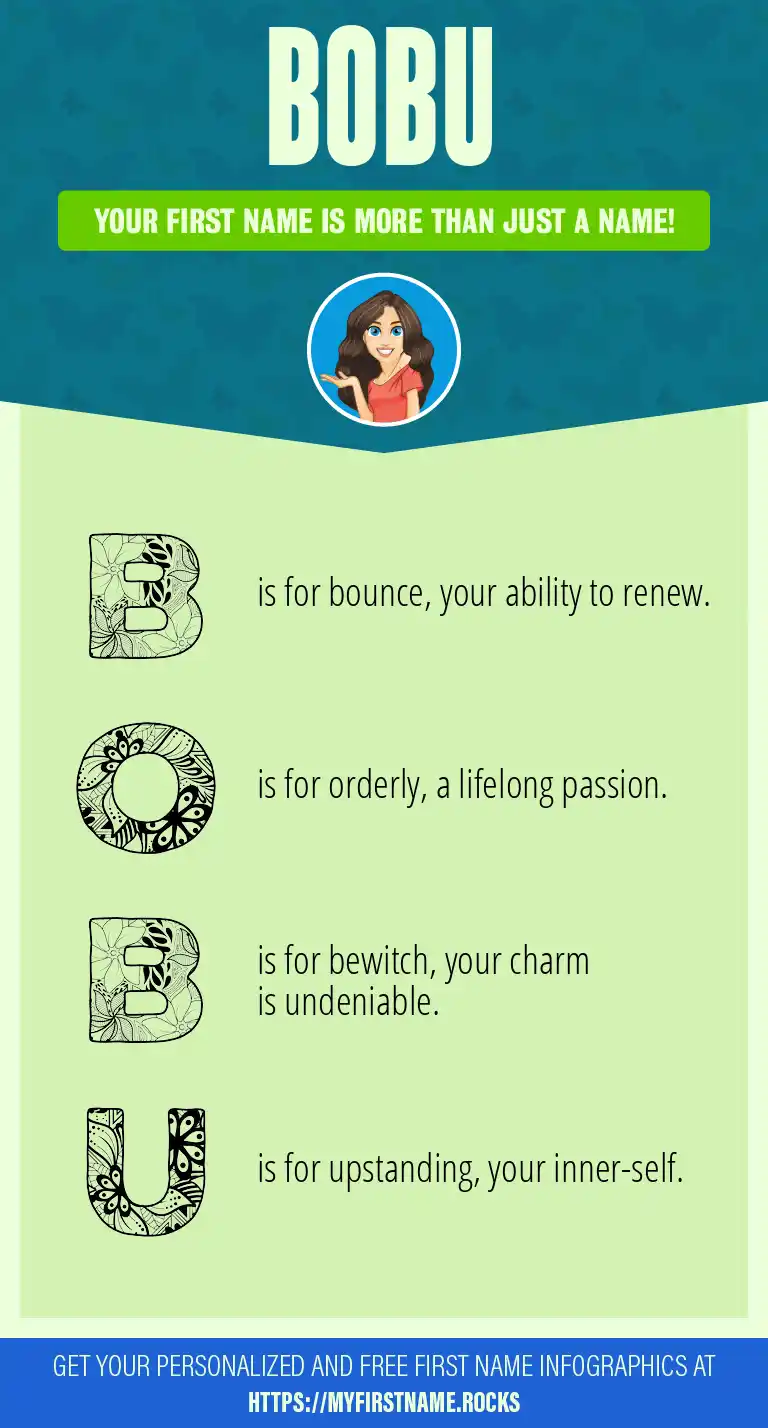 BOBU

YOUR FIRST NAME IS MORE THAN JUST A NAME!

B is for bounce, your ability to renew.

O is for orderly, a lifelong passion.

B is for bewitch, your charm is undeniable.

U is for upstanding, your inner-self.

GET YOUR PERSONALIZED AND FREE FIRST NAME INFOGRAPHICS AT HTTPS://MYFIRSTNAME.ROCKS