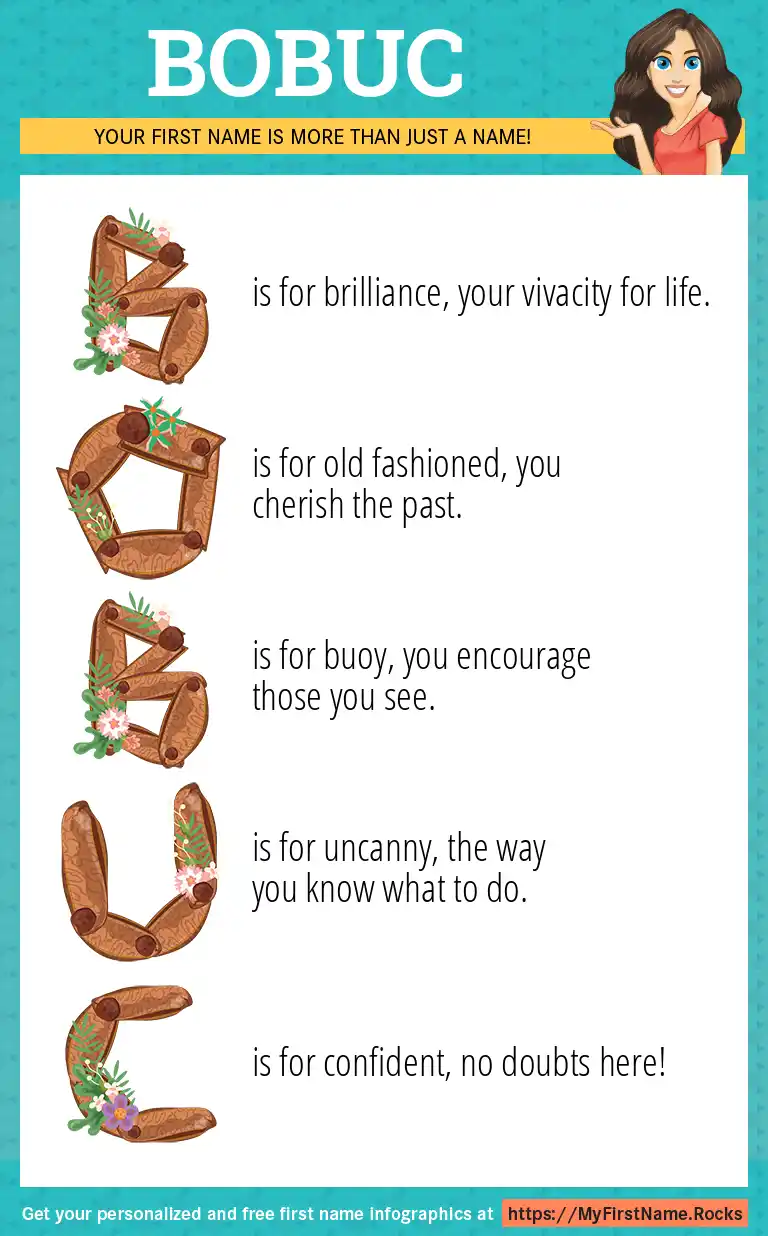 BOBUC

YOUR FIRST NAME IS MORE THAN JUST A NAME!

B is for brilliance, your vivacity for life.

O is for old fashioned, you cherish the past.

B is for buoy, you encourage those you see.

U is for uncanny, the way you know what to do.

C is for confident, no doubts here!

Get your personalized and free first name infographics at https://MyFirstName.Rocks