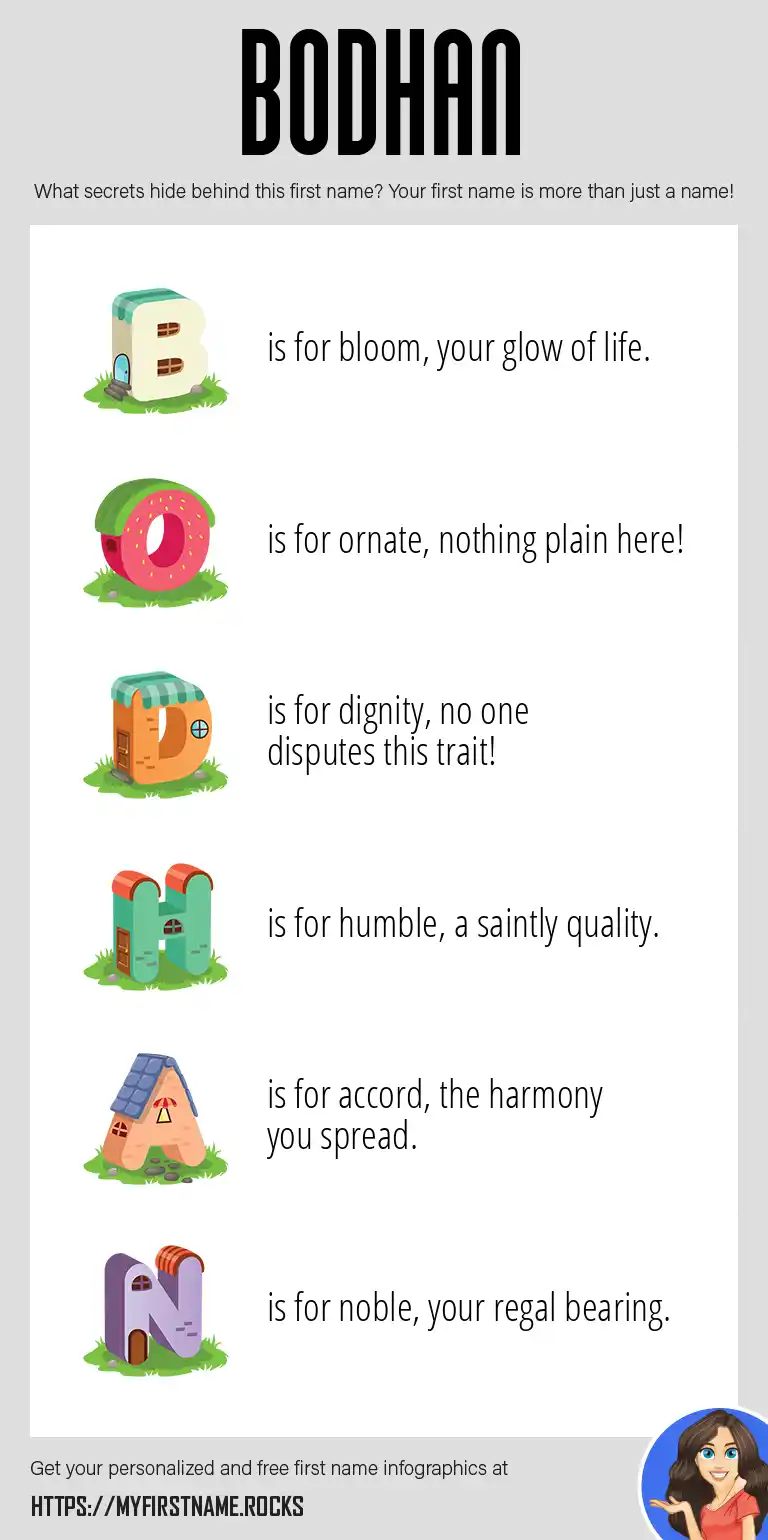 BODHAN

What secrets hide behind this first name? Your first name is more than just a name!

B is for bloom, your glow of life.

O is for ornate, nothing plain here!

D is for dignity, no one disputes this trait!

H is for humble, a saintly quality.

A is for accord, the harmony you spread.

N is for noble, your regal bearing.

Get your personalized and free first name infographics at

HTTPS://MYFIRSTNAME.ROCKS