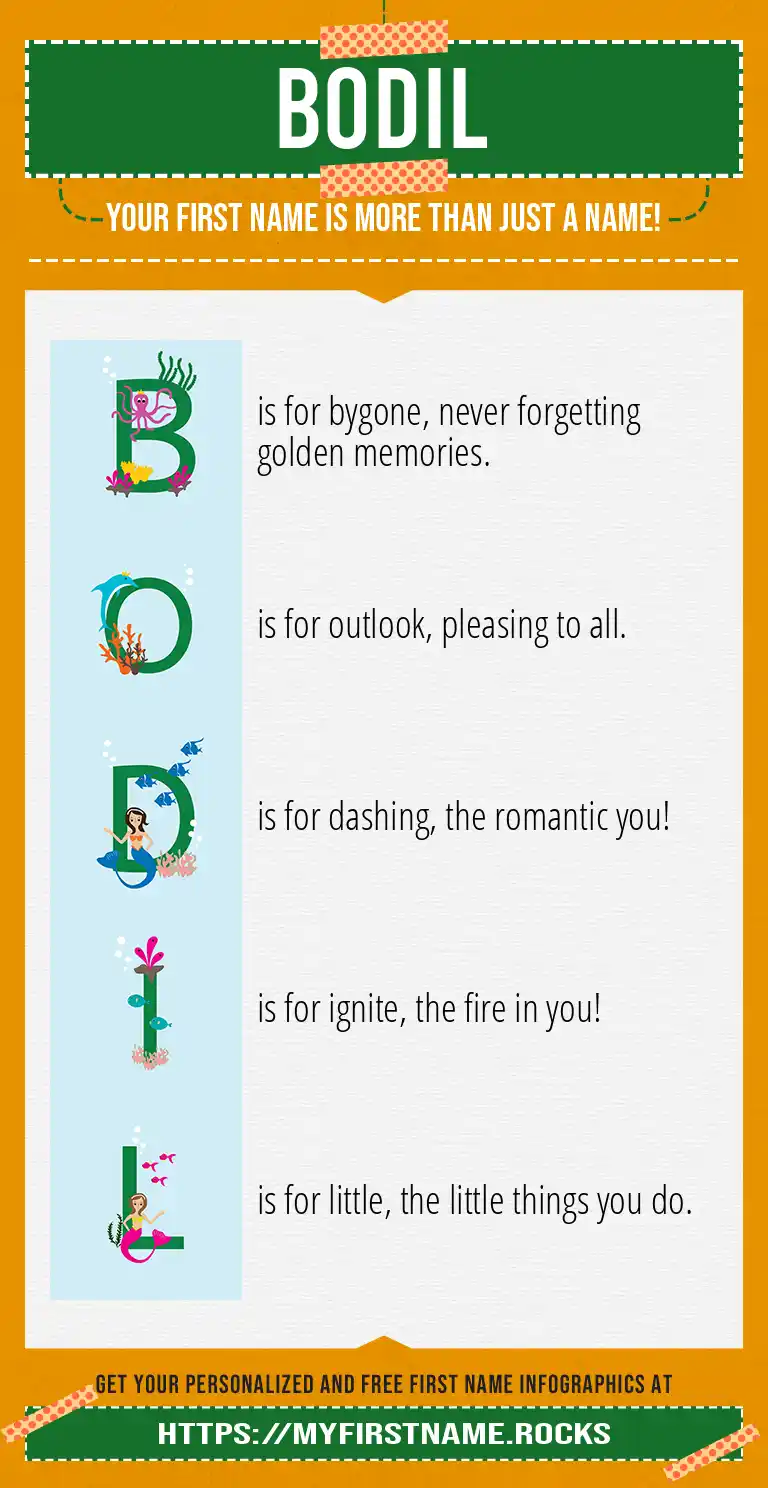 BODIL

YOUR FIRST NAME IS MORE THAN JUST A NAME!

B is for bygone, never forgetting golden memories.

O is for outlook, pleasing to all.

D is for dashing, the romantic you!

I is for ignite, the fire in you!

L is for little, the little things you do.

GET YOUR PERSONALIZED AND FREE FIRST NAME INFOGRAPHICS AT

HTTPS://MYFIRSTNAME.ROCKS