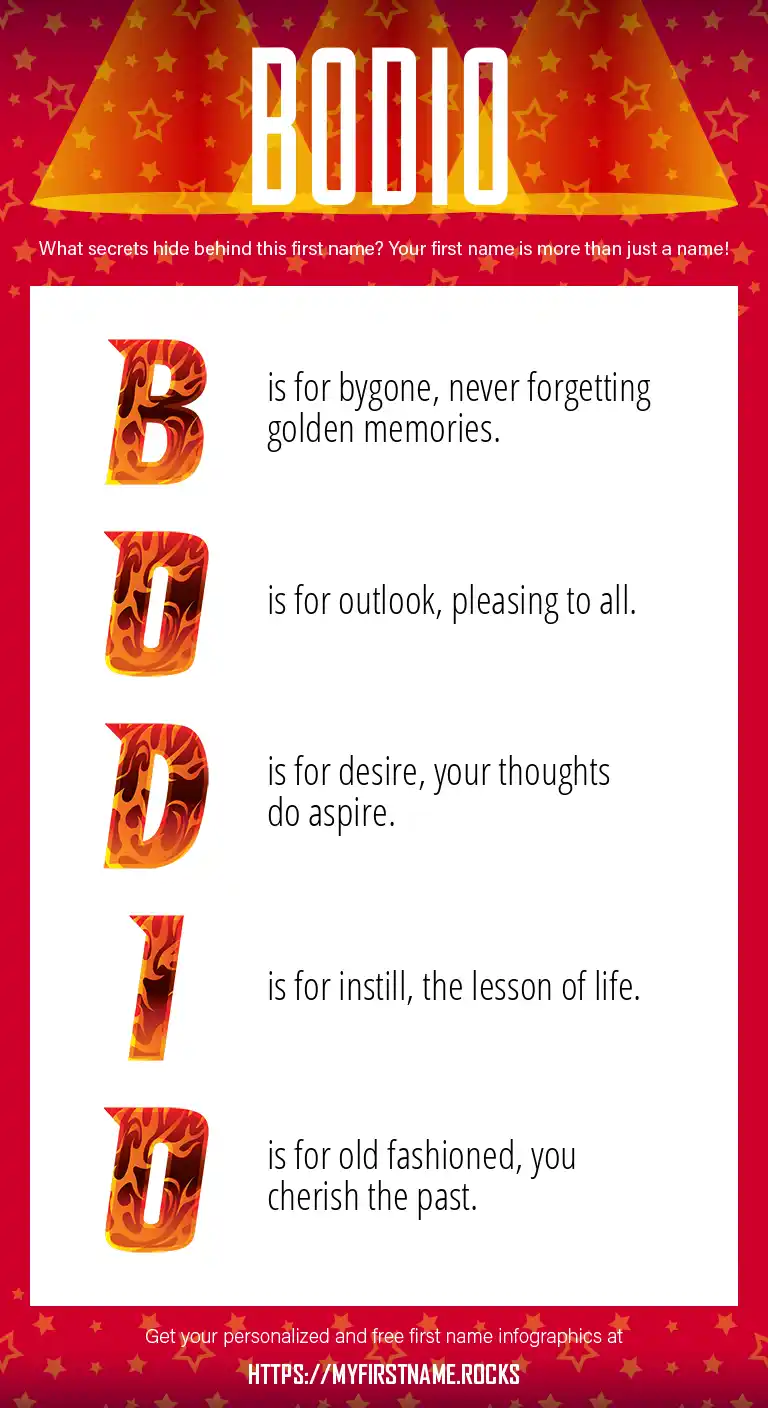 BODIO

What secrets hide behind this first name? Your first name is more than just a name!

B is for bygone, never forgetting golden memories.

O is for outlook, pleasing to all.

D is for desire, your thoughts do aspire.

I is for instill, the lesson of life.

O is for old fashioned, you cherish the past.

Get your personalized and free first name infographics at

HTTPS://MYFIRSTNAME.ROCKS