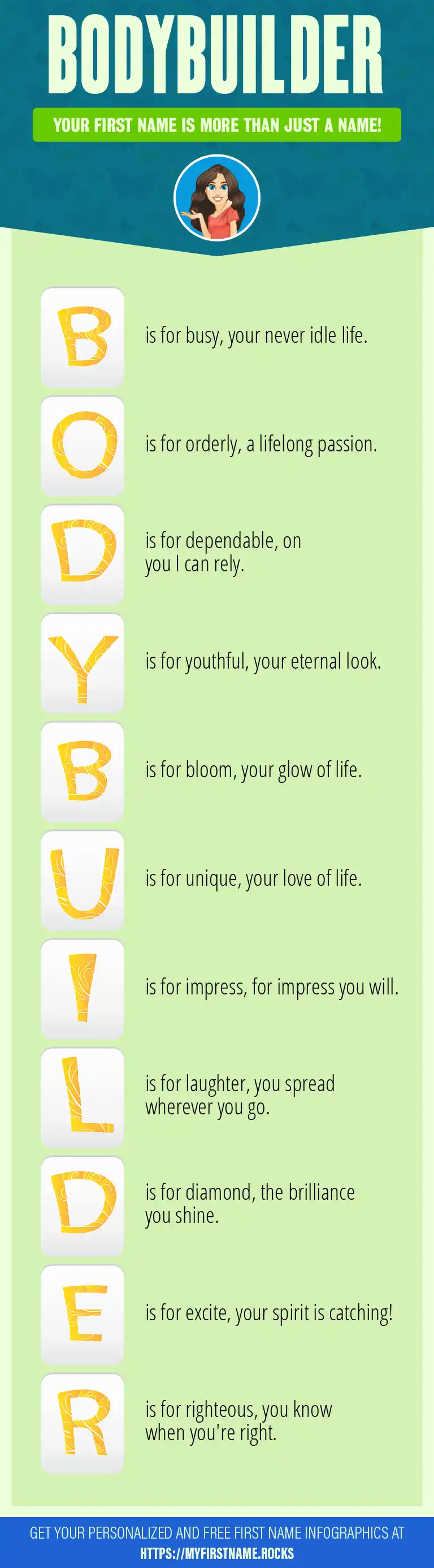 BODYBUILDER

YOUR FIRST NAME IS MORE THAN JUST A NAME!

B is for busy, your never idle life.

O is for orderly, a lifelong passion.

D is for dependable, on you I can rely.

Y is for youthful, your eternal look.

B is for bloom, your glow of life.

U is for unique, your love of life.

I is for impress, for impress you will.

L is for laughter, you spread wherever you go.

D is for diamond, the brilliance you shine.

E is for excite, your spirit is catching!

R is for righteous, you know when you're right.

GET YOUR PERSONALIZED AND FREE FIRST NAME INFOGRAPHICS AT HTTPS://MYFIRSTNAME.ROCKS