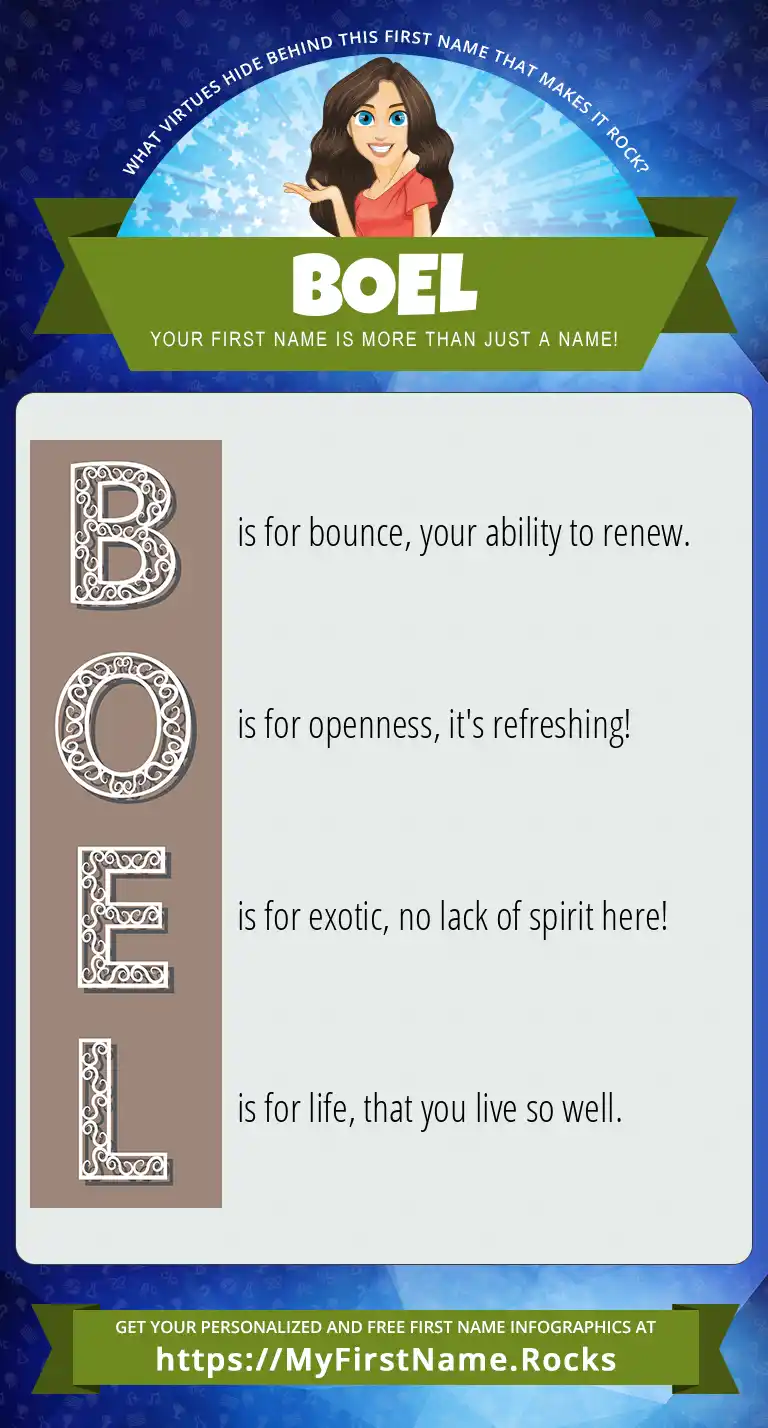 WHAT VIRTUES HIDE BEHIND THIS FIRST NAME THAT MAKES IT ROCK?

BOEL

YOUR FIRST NAME IS MORE THAN JUST A NAME!

B is for bounce, your ability to renew.

O is for openness, it's refreshing!

E is for exotic, no lack of spirit here!

L is for life, that you live so well.

GET YOUR PERSONALIZED AND FREE FIRST NAME INFOGRAPHICS AT
https://MyFirstName.Rocks