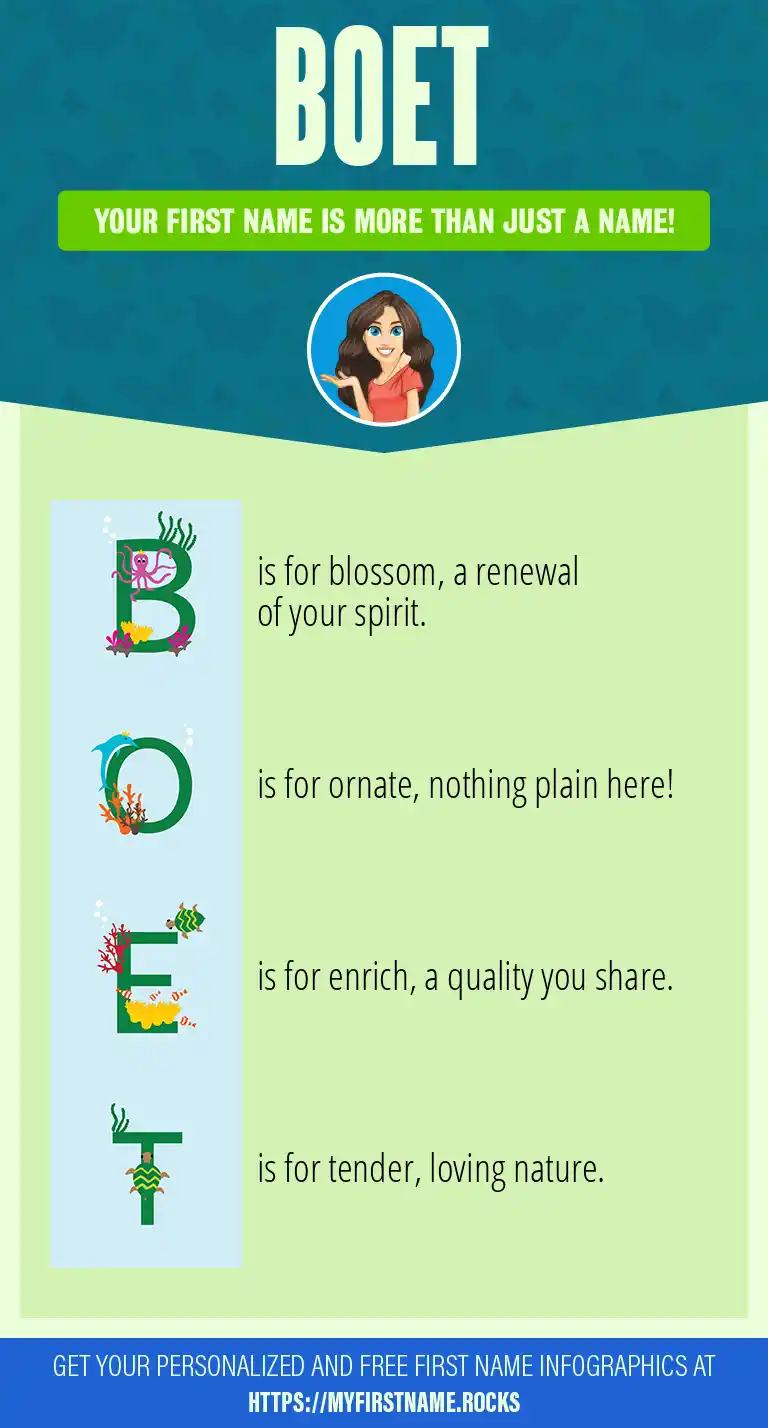 BOET

YOUR FIRST NAME IS MORE THAN JUST A NAME!

B is for blossom, a renewal of your spirit.

O is for ornate, nothing plain here!

E is for enrich, a quality you share.

T is for tender, loving nature.

GET YOUR PERSONALIZED AND FREE FIRST NAME INFOGRAPHICS AT
HTTPS://MYFIRSTNAME.ROCKS