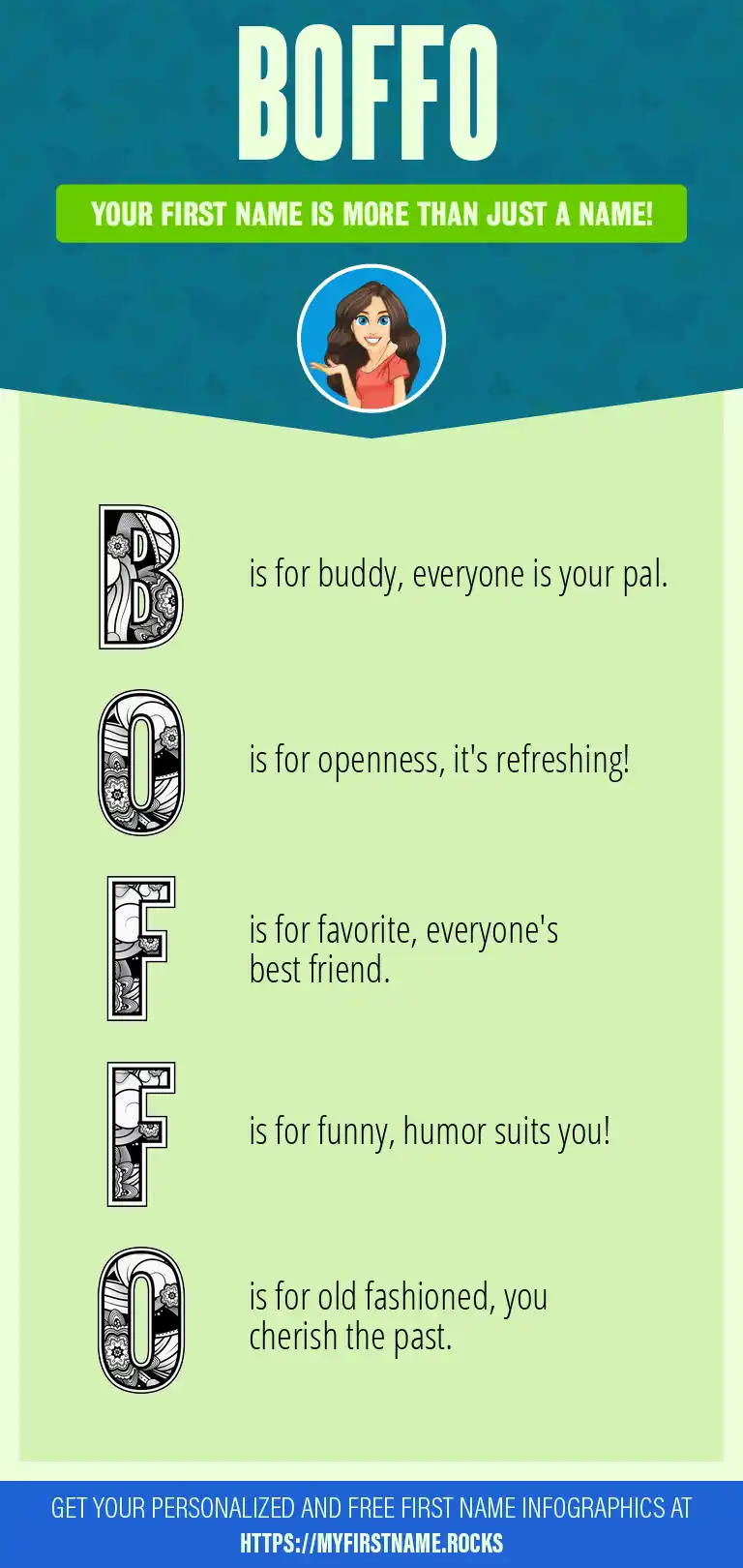 BOFFO

YOUR FIRST NAME IS MORE THAN JUST A NAME!

B is for buddy, everyone is your pal.

O is for openness, it's refreshing!

F is for favorite, everyone's best friend.

F is for funny, humor suits you!

O is for old fashioned, you cherish the past.

GET YOUR PERSONALIZED AND FREE FIRST NAME INFOGRAPHICS AT HTTPS://MYFIRSTNAME.ROCKS