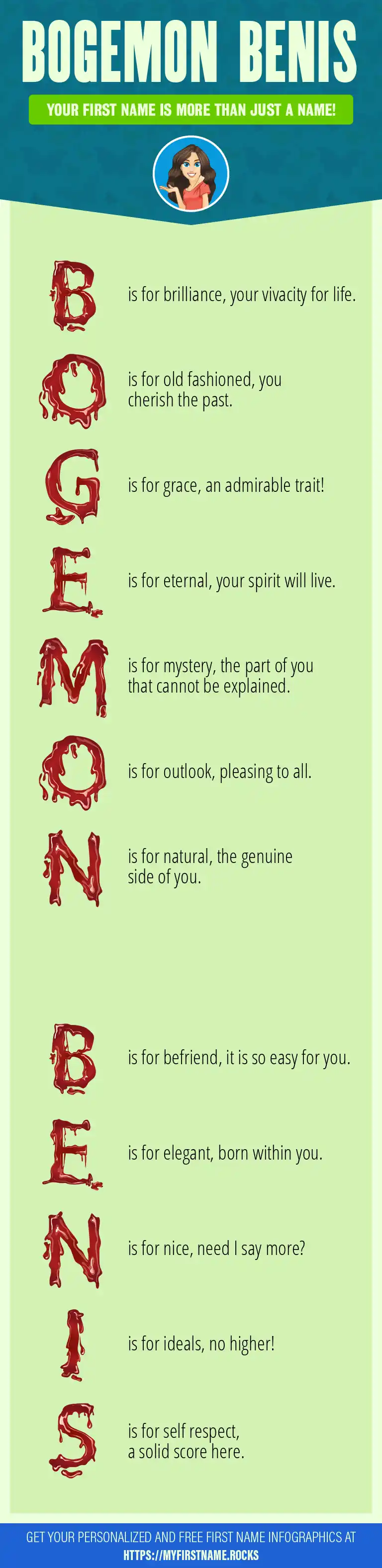 BOGEMON BENIS

YOUR FIRST NAME IS MORE THAN JUST A NAME!

B is for brilliance, your vivacity for life.

O is for old fashioned, you cherish the past.

G is for grace, an admirable trait!

E is for eternal, your spirit will live.

M is for mystery, the part of you that cannot be explained.

O is for outlook, pleasing to all.

N is for natural, the genuine side of you.

B is for befriend, it is so easy for you.

E is for elegant, born within you.

N is for nice, need I say more?

I is for ideals, no higher!

S is for self respect, a solid score here.

GET YOUR PERSONALIZED AND FREE FIRST NAME INFOGRAPHICS AT HTTPS://MYFIRSTNAME.ROCKS