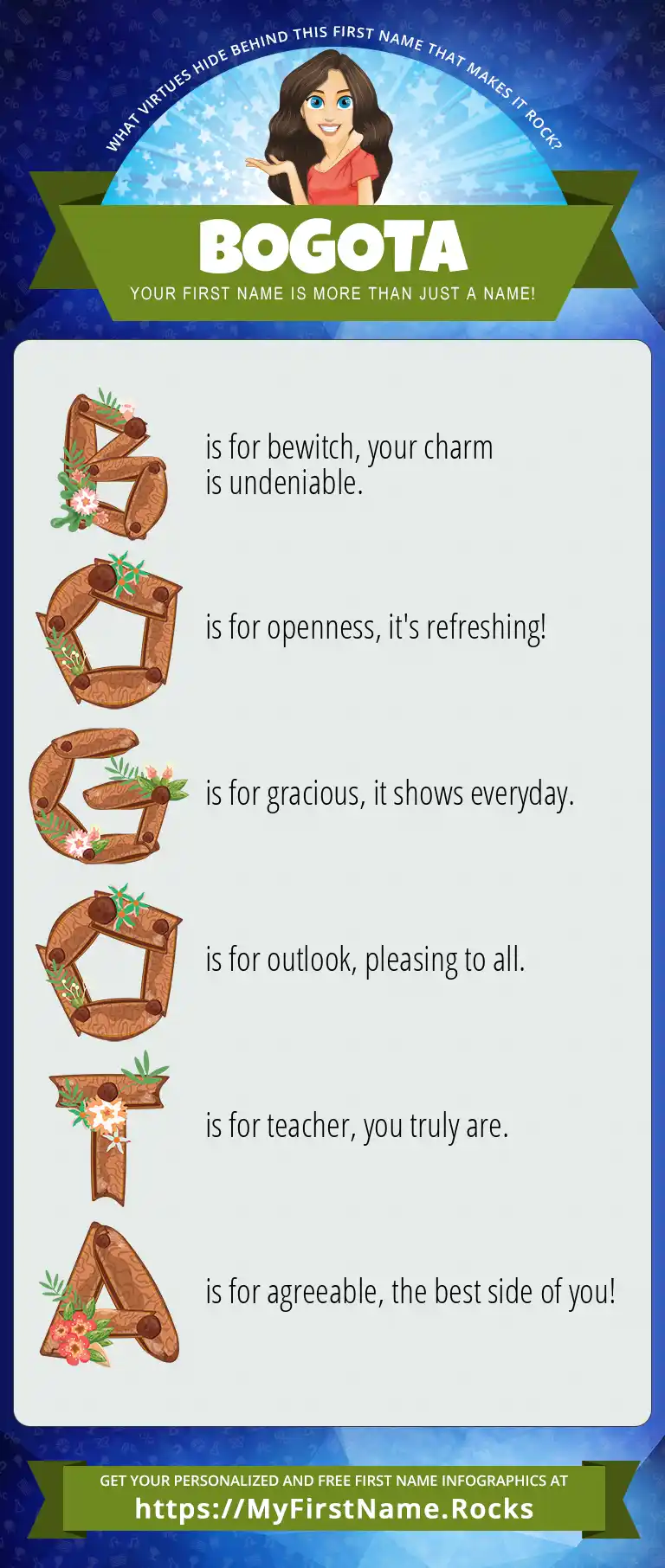 WHAT VIRTUES HIDE BEHIND THIS FIRST NAME THAT MAKES IT ROCK?

BOGOTA

YOUR FIRST NAME IS MORE THAN JUST A NAME!

B is for bewitch, your charm is undeniable.

O is for openness, it's refreshing!

G is for gracious, it shows everyday.

O is for outlook, pleasing to all.

T is for teacher, you truly are.

A is for agreeable, the best side of you!

GET YOUR PERSONALIZED AND FREE FIRST NAME INFOGRAPHICS AT
https://MyFirstName.Rocks