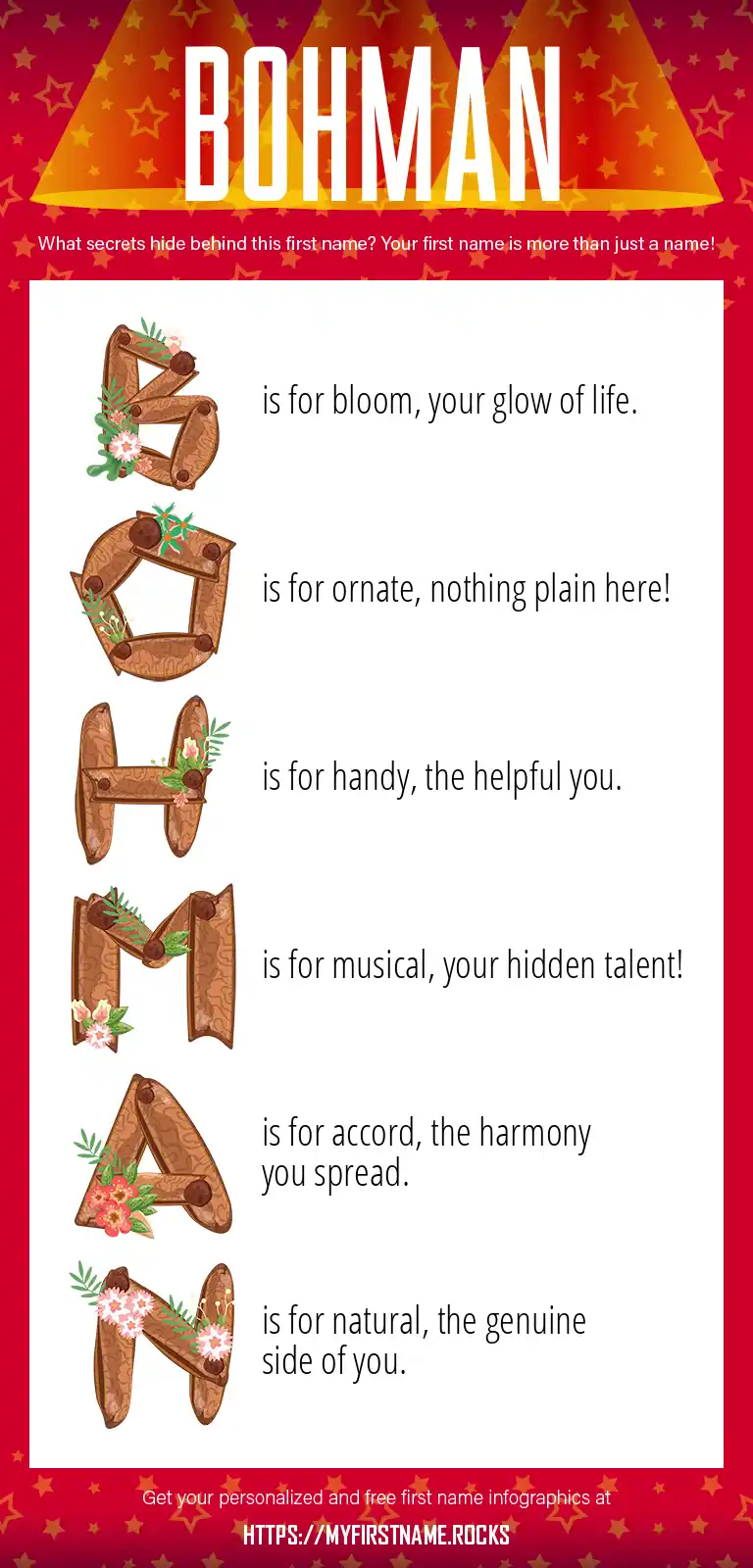 BOHMAN

What secrets hide behind this first name? Your first name is more than just a name!

B is for bloom, your glow of life.

O is for ornate, nothing plain here!

H is for handy, the helpful you.

M is for musical, your hidden talent!

A is for accord, the harmony you spread.

N is for natural, the genuine side of you.

Get your personalized and free first name infographics at

HTTPS://MYFIRSTNAME.ROCKS