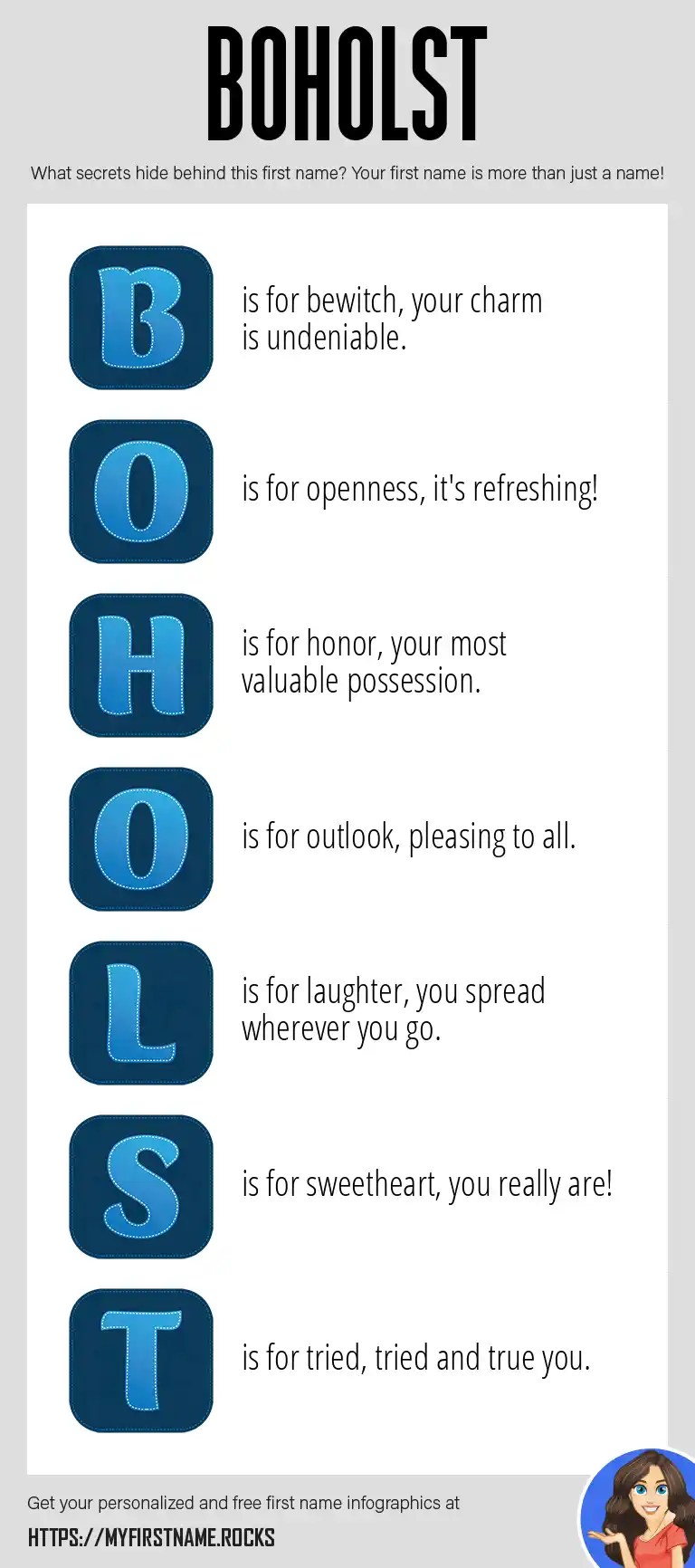 BOHOLST

What secrets hide behind this first name? Your first name is more than just a name!

B is for bewitch, your charm is undeniable.

O is for openness, it's refreshing!

H is for honor, your most valuable possession.

O is for outlook, pleasing to all.

L is for laughter, you spread wherever you go.

S is for sweetheart, you really are!

T is for tried, tried and true you.

Get your personalized and free first name infographics at

HTTPS://MYFIRSTNAME.ROCKS