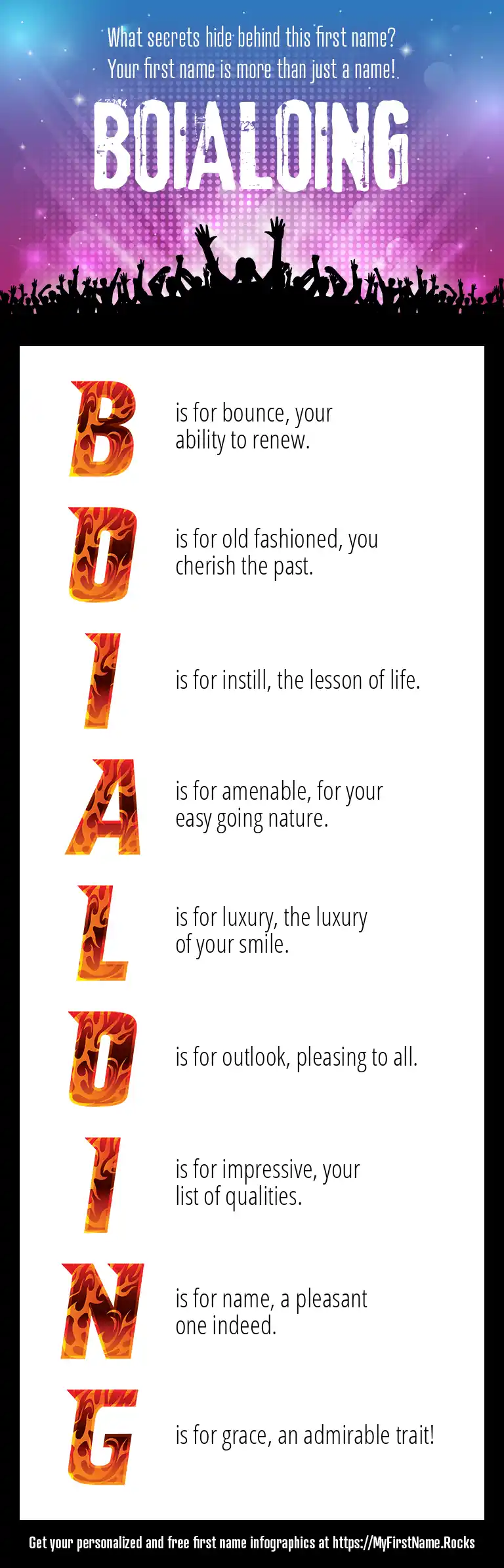 What secrets hide behind this first name?
Your first name is more than just a name!

BOIALOING

B is for bounce, your ability to renew.

O is for old fashioned, you cherish the past.

I is for instill, the lesson of life.

A is for amenable, for your easy going nature.

L is for luxury, the luxury of your smile.

O is for outlook, pleasing to all.

I is for impressive, your list of qualities.

N is for name, a pleasant one indeed.

G is for grace, an admirable trait!

Get your personalized and free first name infographics at https://MyFirstName.Rocks