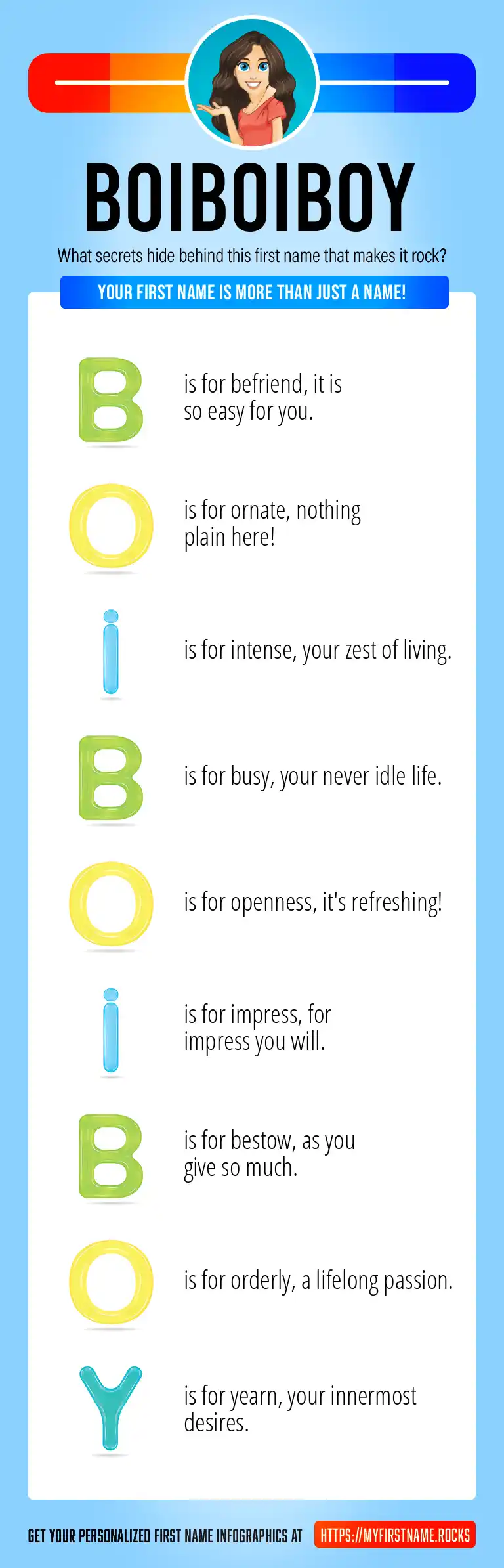 BOIBOIBOY

What secrets hide behind this first name that makes it rock?

YOUR FIRST NAME IS MORE THAN JUST A NAME!

B is for befriend, it is so easy for you.

O is for ornate, nothing plain here!

i is for intense, your zest of living.

B is for busy, your never idle life.

O is for openness, it's refreshing!

i is for impress, for impress you will.

B is for bestow, as you give so much.

O is for orderly, a lifelong passion.

Y is for yearn, your innermost desires.

GET YOUR PERSONALIZED FIRST NAME INFOGRAPHICS AT HTTPS://MYFIRSTNAME.ROCKS